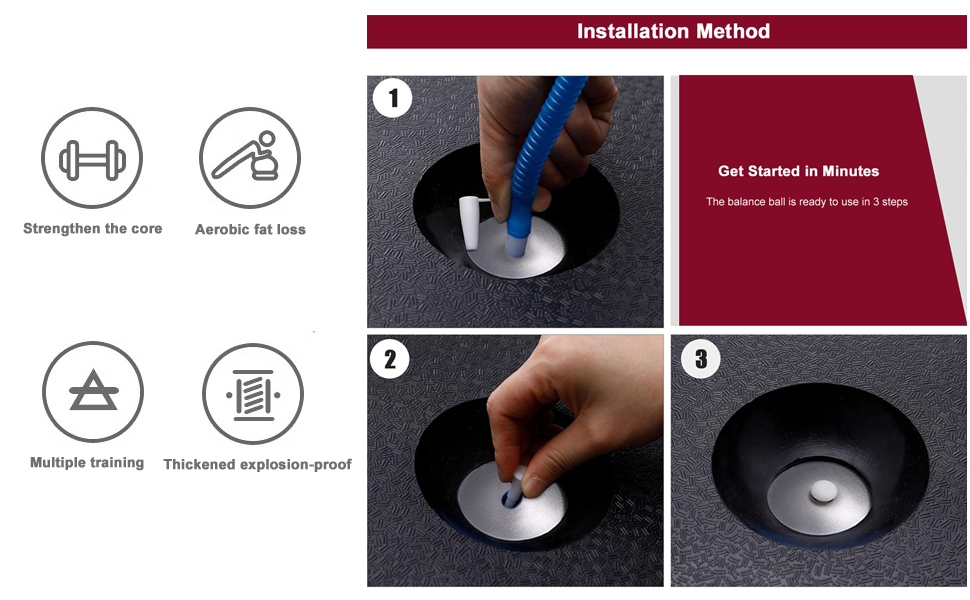 Strengthen the core

Aerobic fat loss

Multiple training

Thickened explosion-proof

Installation Method

1

Get Started in Minutes

The balance ball is ready to use in 3 steps

2

3