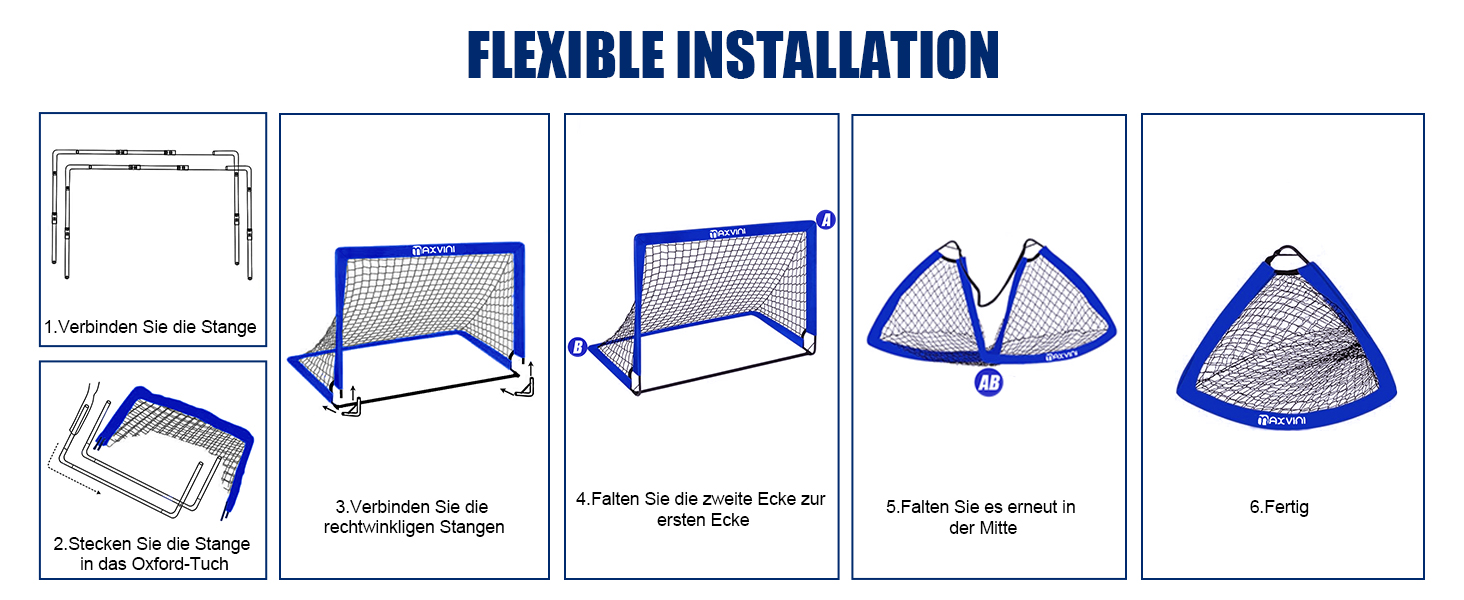 FLEXIBLE INSTALLATION

1.Verbinden Sie die Stange

2.Stecken Sie die Stange in das Oxford-Tuch

MAXVINI

3.Verbinden Sie die rechtwinkligen Stangen

MAXVINI

A

B

4.Falten Sie die zweite Ecke zur ersten Ecke

MAXVINI

AB

5.Falten Sie es erneut in der Mitte

MAXVINI

6.Fertig