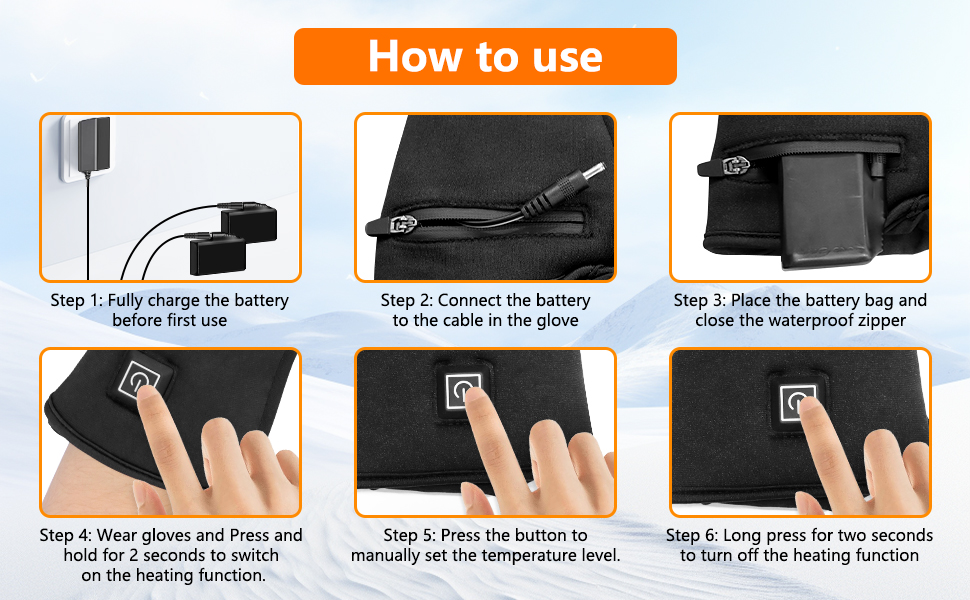 How to use

Step 1: Fully charge the battery before first use

Step 2: Connect the battery to the cable in the glove

Step 3: Place the battery bag and close the waterproof zipper

Step 4: Wear gloves and Press and hold for 2 seconds to switch on the heating function.

Step 5: Press the button to manually set the temperature level.

Step 6: Long press for two seconds to turn off the heating function