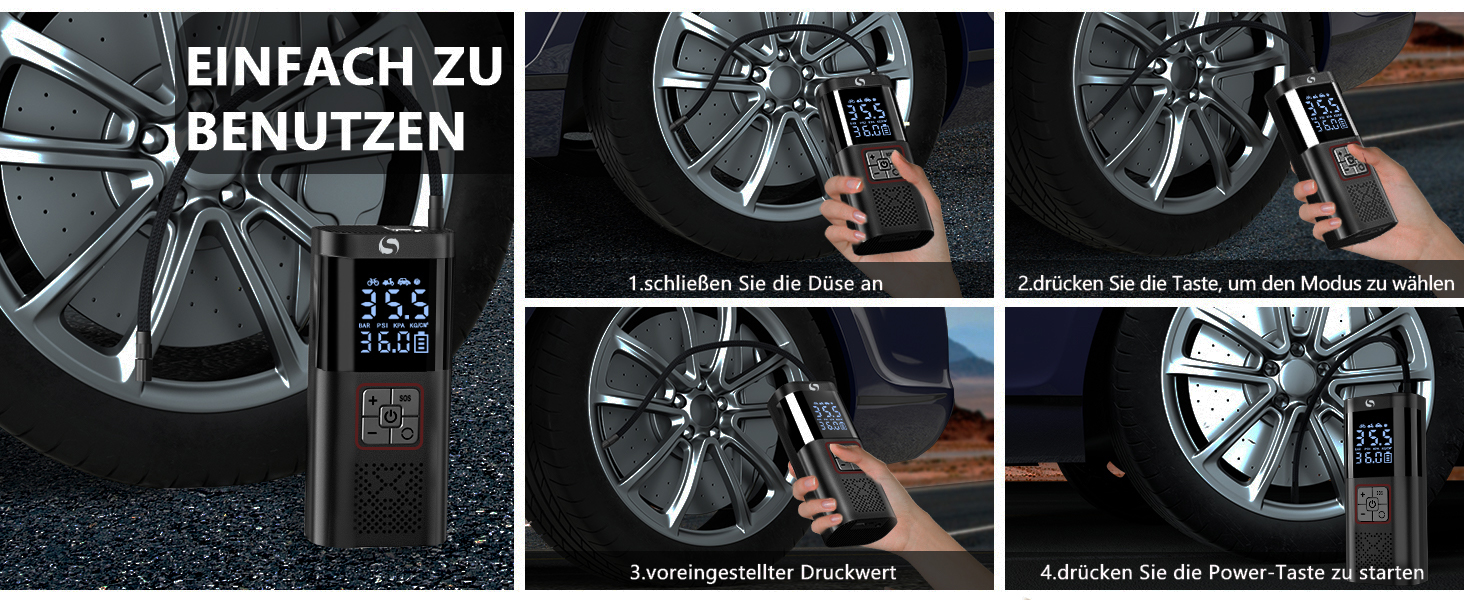 EINFACH ZU BENUTZEN

35.5
BAR PSI KPA KG/CM²
36.0

SOS

1.schließen Sie die Düse an

2.drücken Sie die Taste, um den Modus zu wählen

3.voreingestellter Druckwert

4.drücken Sie die Power-Taste zu starten