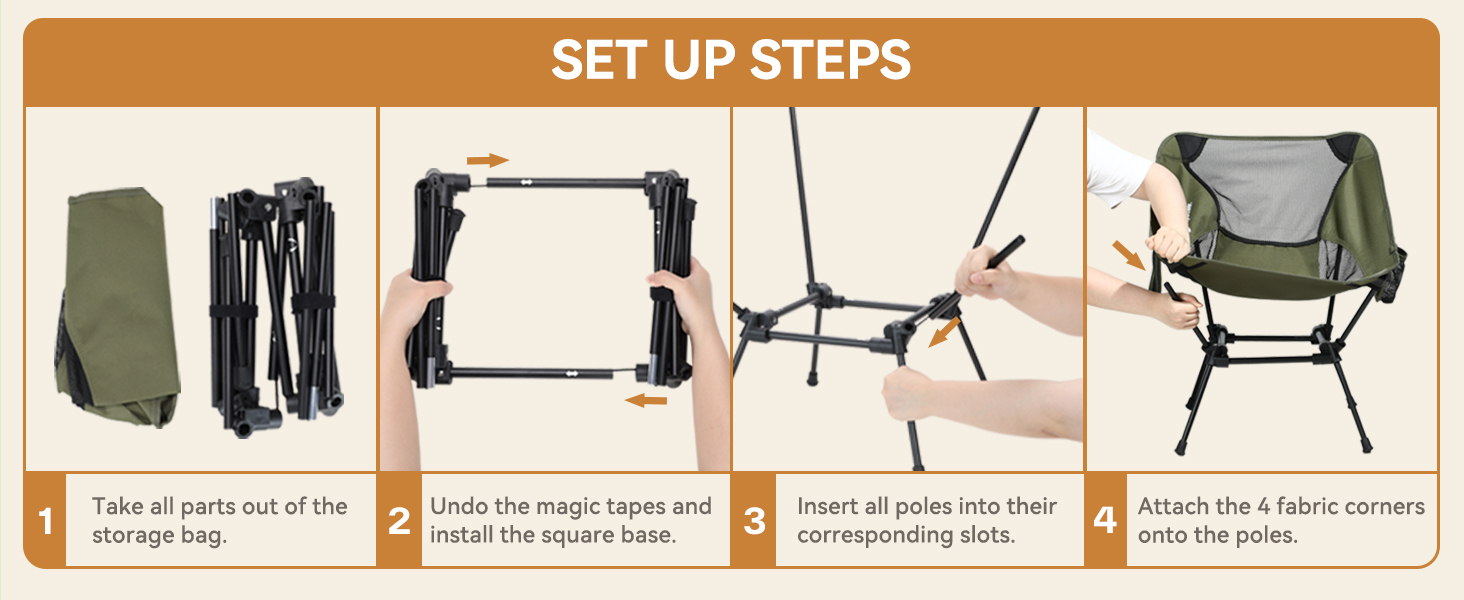 SET UP STEPS

1 Take all parts out of the storage bag.

2 Undo the magic tapes and install the square base.

3 Insert all poles into their corresponding slots.

4 Attach the 4 fabric corners onto the poles.