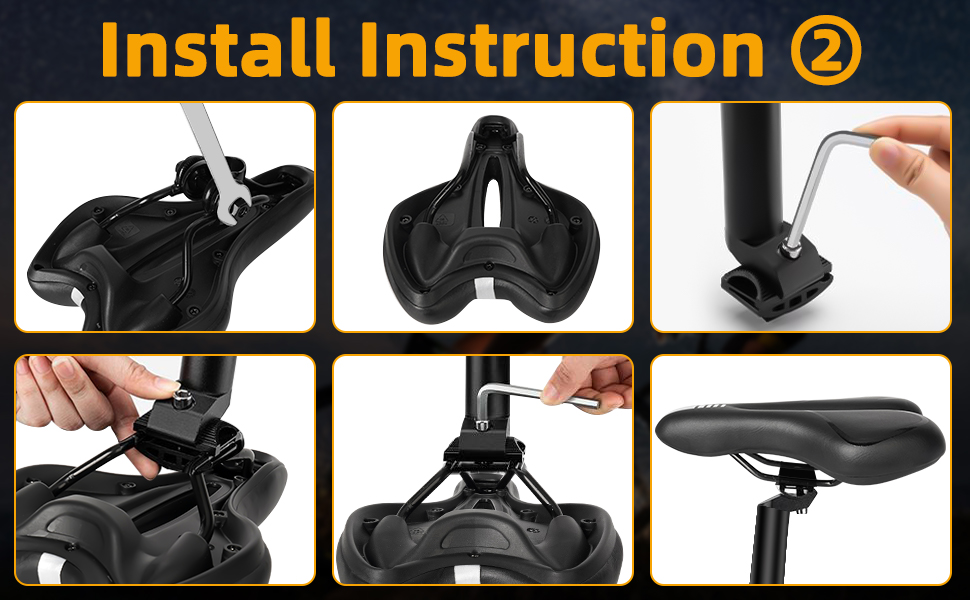 Install Instruction ②