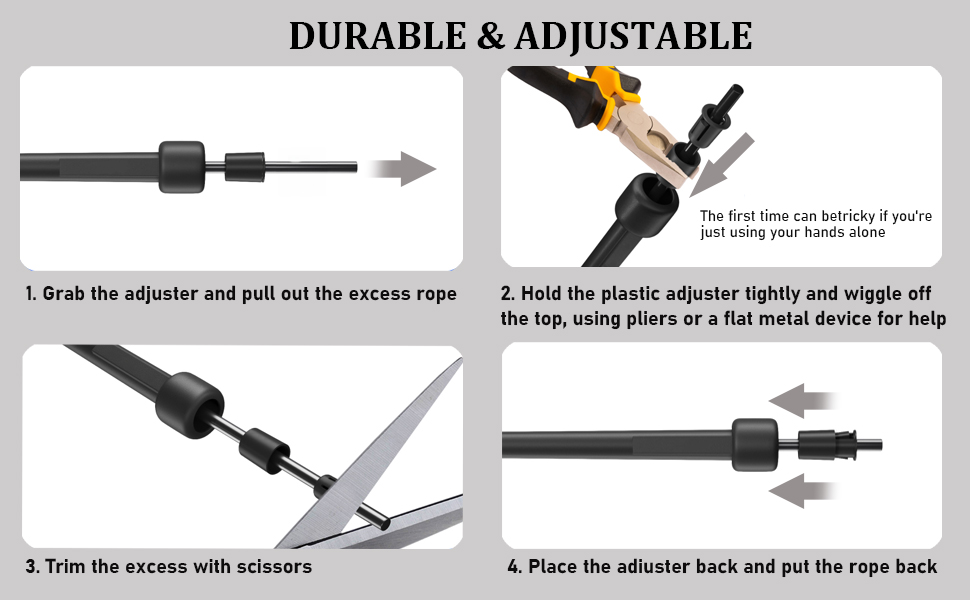 DURABLE & ADJUSTABLE

1. Grab the adjuster and pull out the excess rope

The first time can betricky if you're just using your hands alone

2. Hold the plastic adjuster tightly and wiggle off the top, using pliers or a flat metal device for help

3. Trim the excess with scissors

4. Place the adiuster back and put the rope back