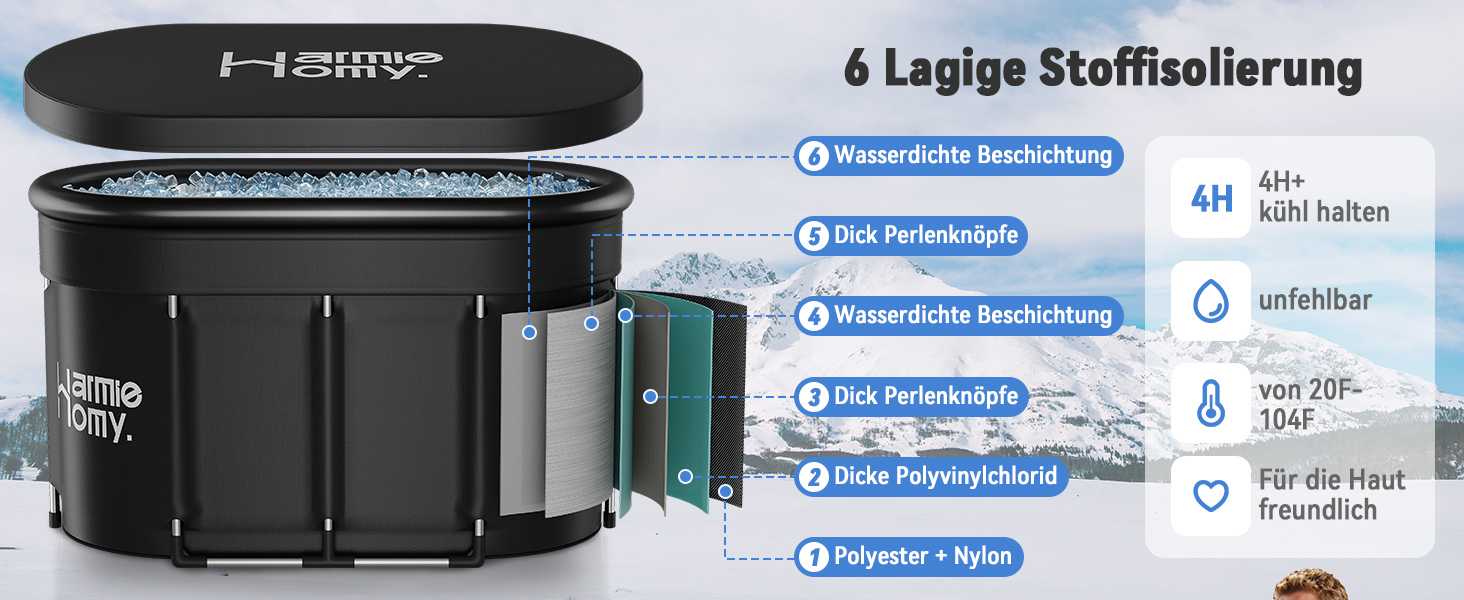 Harmie Homy.

Harmie Homy.

6 Lagige Stoffisolierung

6 Wasserdichte Beschichtung

5 Dick Perlenknöpfe

4 Wasserdichte Beschichtung

3 Dick Perlenknöpfe

2 Dicke Polyvinylchlorid

1 Polyester + Nylon

4H
4H+ kühl halten

unfehlbar

von 20F-104F

Für die Haut freundlich