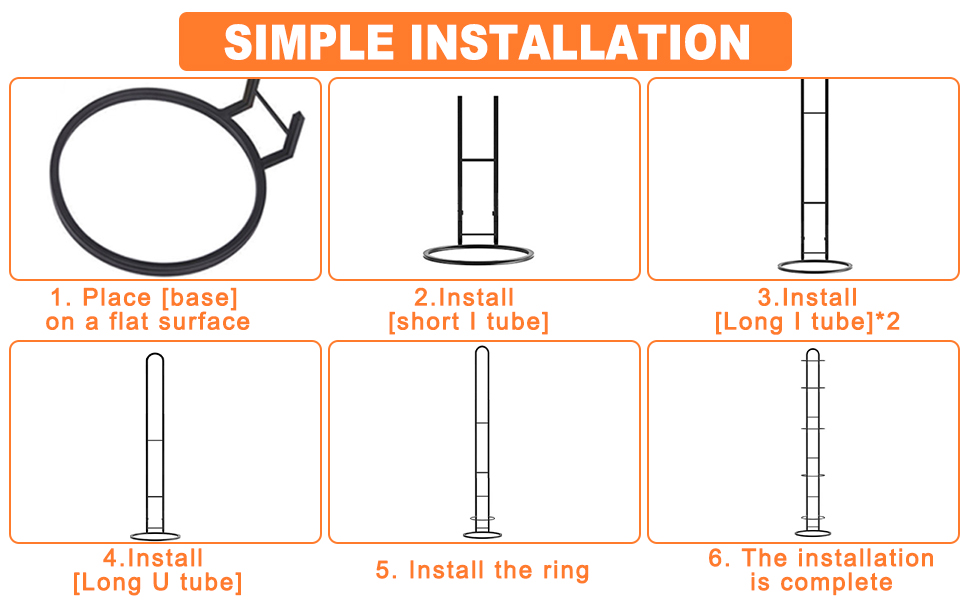 SIMPLE INSTALLATION

1. Place [base] on a flat surface

2.Install [short I tube]

3.Install [Long I tube]*2

4.Install [Long U tube]

5. Install the ring

6. The installation is complete