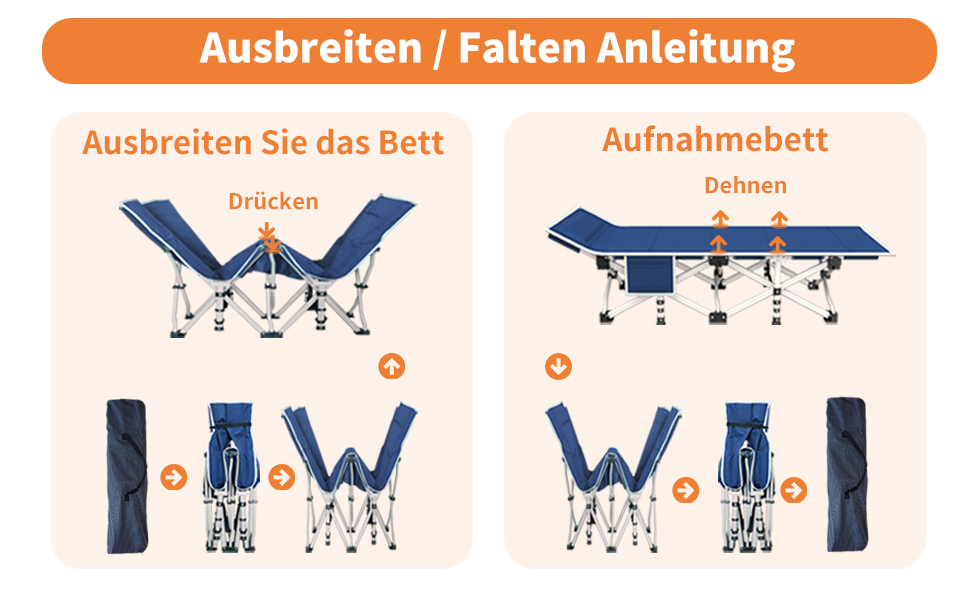 Ausbreiten / Falten Anleitung

Ausbreiten Sie das Bett

Drücken

Aufnahmebett

Dehnen