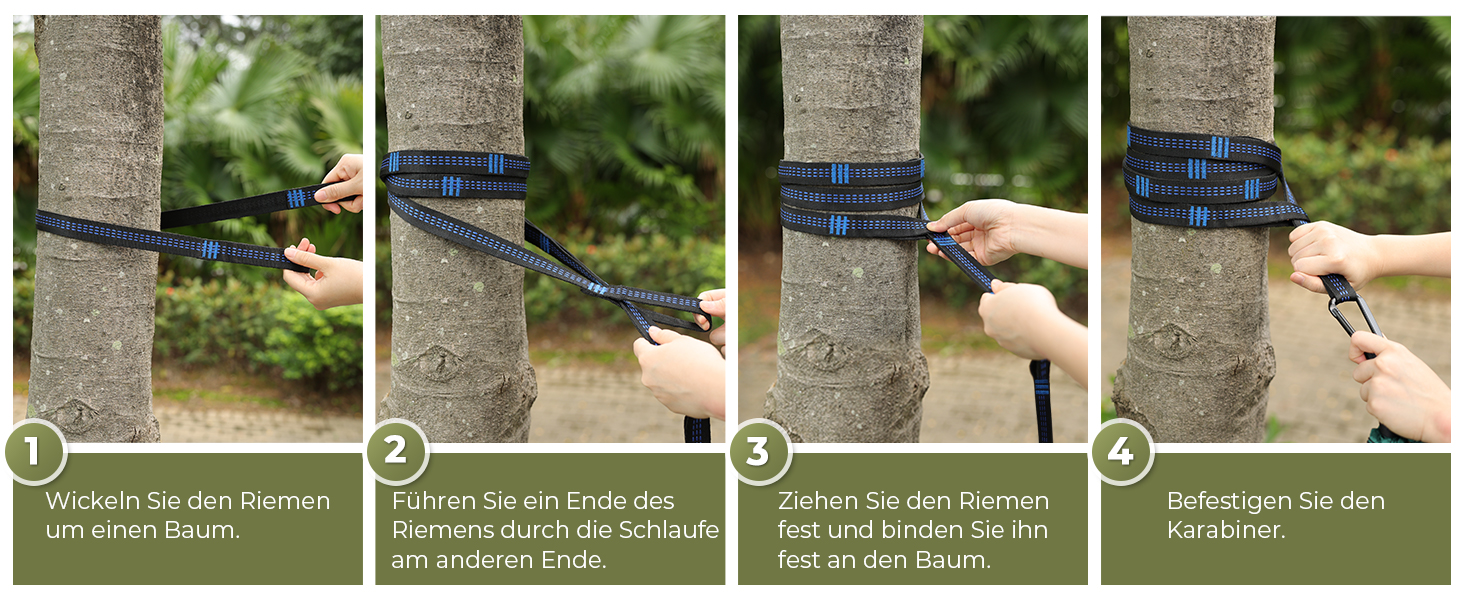 1

Wickeln Sie den Riemen um einen Baum.

2

Führen Sie ein Ende des Riemens durch die Schlaufe am anderen Ende.

3

Ziehen Sie den Riemen fest und binden Sie ihn fest an den Baum.

4

Befestigen Sie den Karabiner.