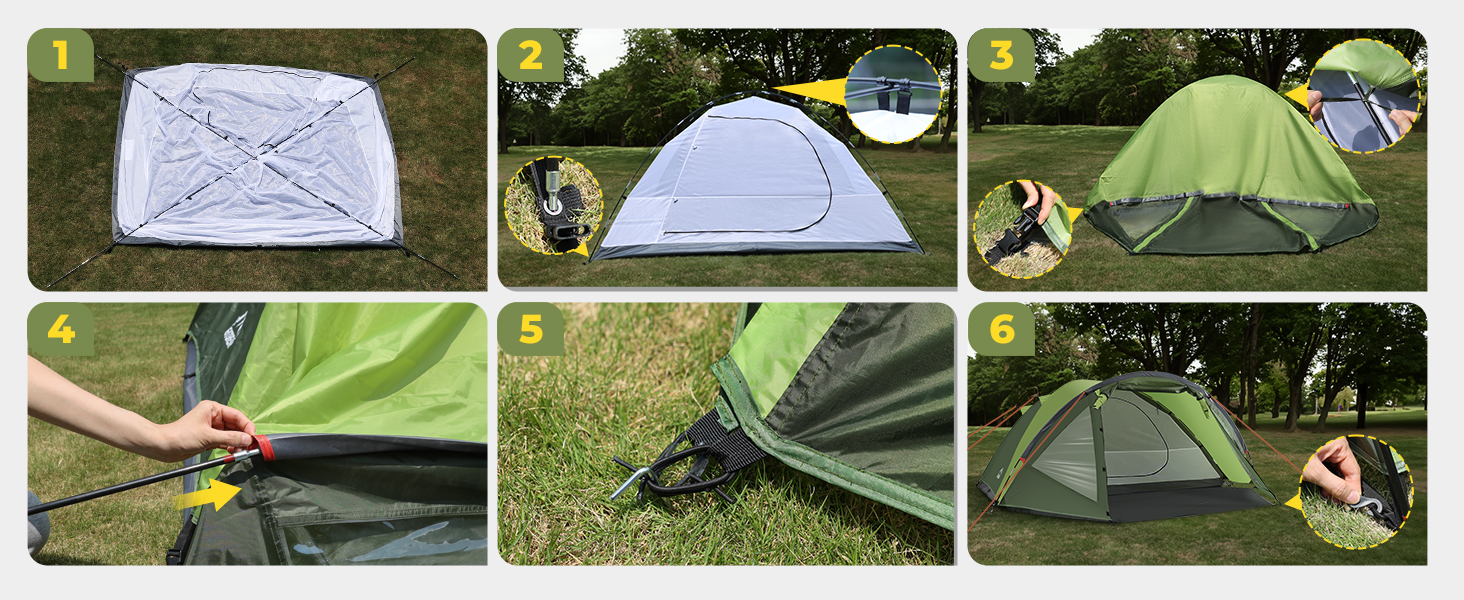 1

2

3

4

5

6