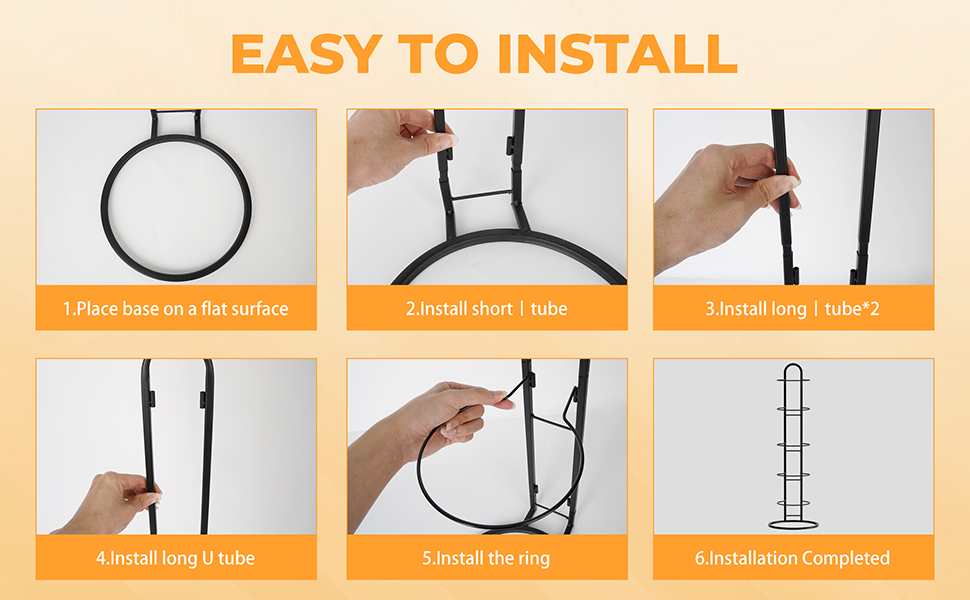 EASY TO INSTALL

1.Place base on a flat surface

2.Install short | tube

3.Install long | tube*2

4.Install long U tube

5.Install the ring

6.Installation Completed