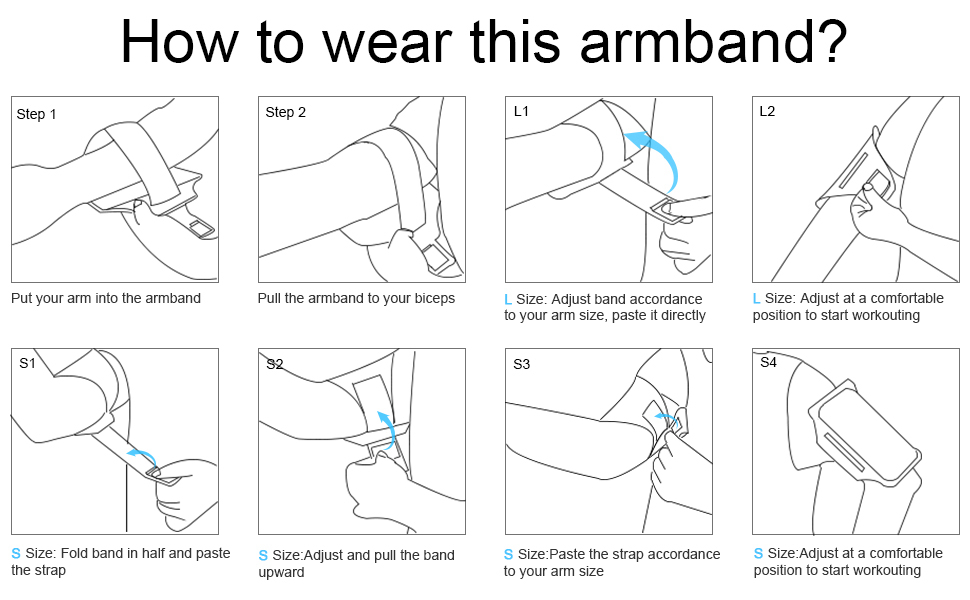 How to wear this armband?

Step 1

Put your arm into the armband

Step 2

Pull the armband to your biceps

L1

L Size: Adjust band accordance to your arm size, paste it directly

L2

L Size: Adjust at a comfortable position to start workouting

S1

S Size: Fold band in half and paste the strap

S2

S Size:Adjust and pull the band upward

S3

S Size:Paste the strap accordance to your arm size

S4

S Size:Adjust at a comfortable position to start workouting