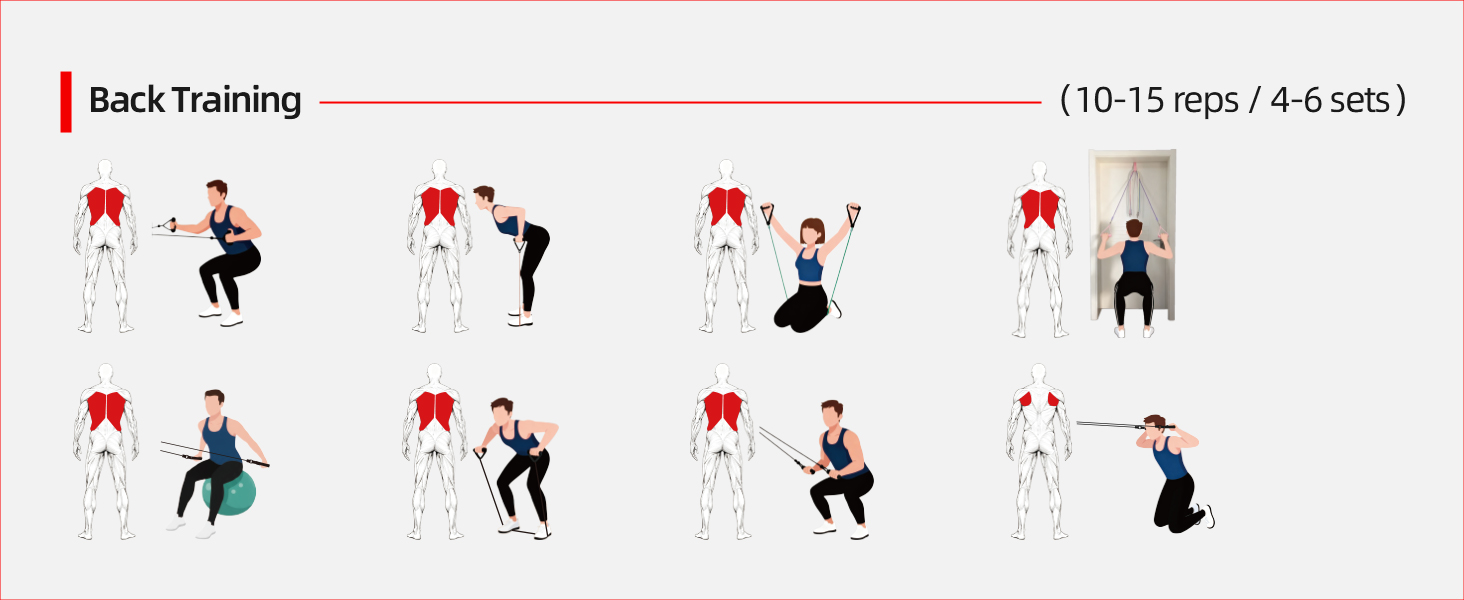 Back Training （10-15 reps / 4-6 sets）