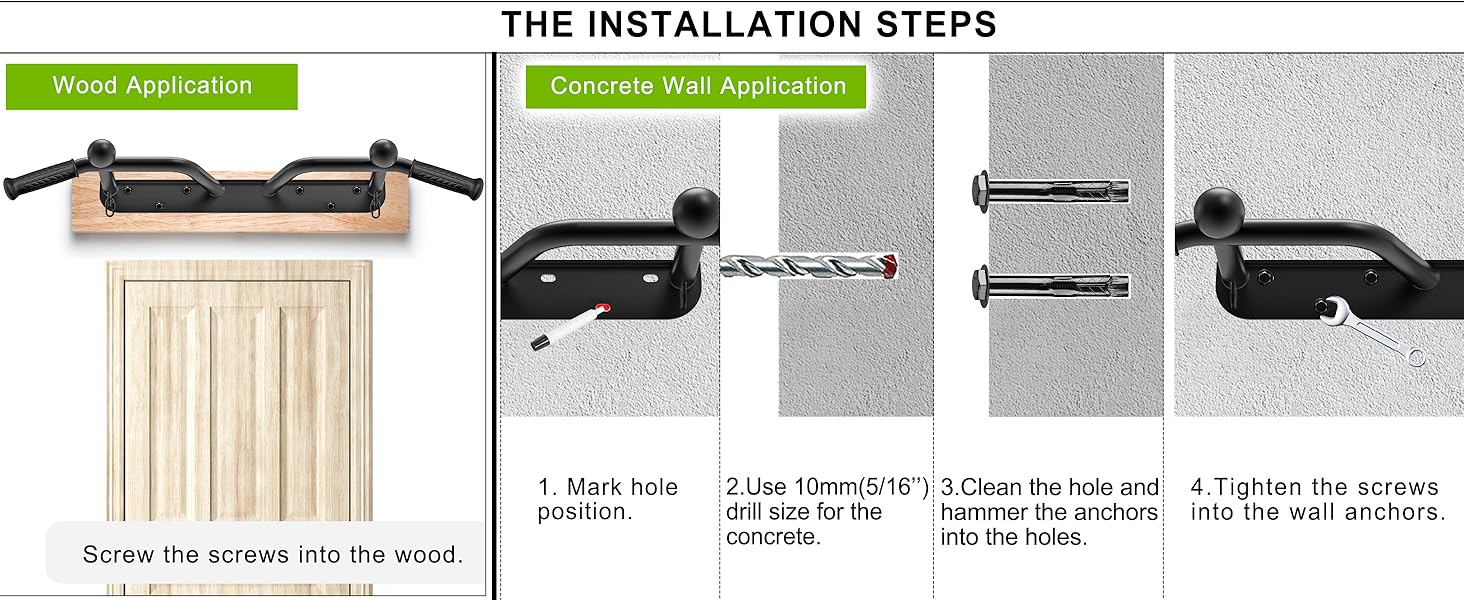 THE INSTALLATION STEPS

Wood Application

Screw the screws into the wood.

Concrete Wall Application

1. Mark hole position.

2.Use 10mm(5/16'') drill size for the concrete.

3.Clean the hole and hammer the anchors into the holes.

4.Tighten the screws into the wall anchors.