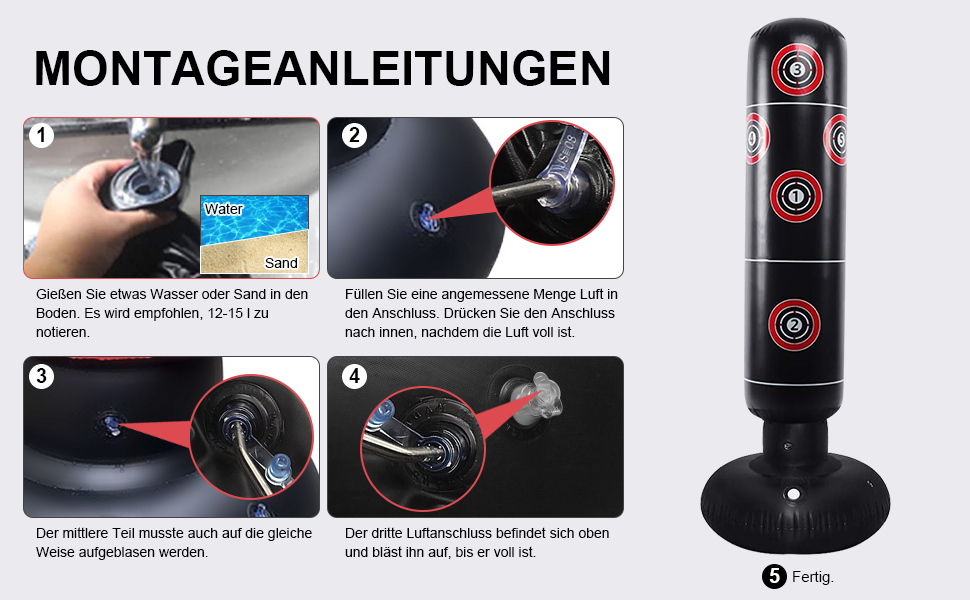 MONTAGEANLEITUNGEN

1

Water

Sand

Gießen Sie etwas Wasser oder Sand in den Boden. Es wird empfohlen, 12-15 l zu notieren.

2

Füllen Sie eine angemessene Menge Luft in den Anschluss. Drücken Sie den Anschluss nach innen, nachdem die Luft voll ist.

3

Der mittlere Teil musste auch auf die gleiche Weise aufgeblasen werden.

4

Der dritte Luftanschluss befindet sich oben und bläst ihn auf, bis er voll ist.

3

4

5

1

2

5 Fertig.