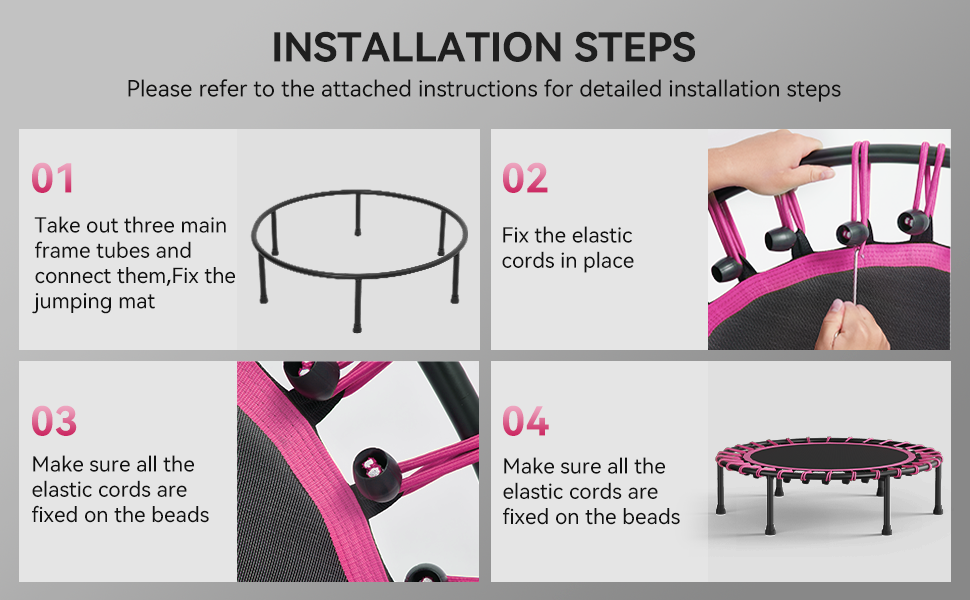 INSTALLATION STEPS

Please refer to the attached instructions for detailed installation steps

01

Take out three main frame tubes and connect them,Fix the jumping mat

02

Fix the elastic cords in place

03

Make sure all the elastic cords are fixed on the beads

04

Make sure all the elastic cords are fixed on the beads