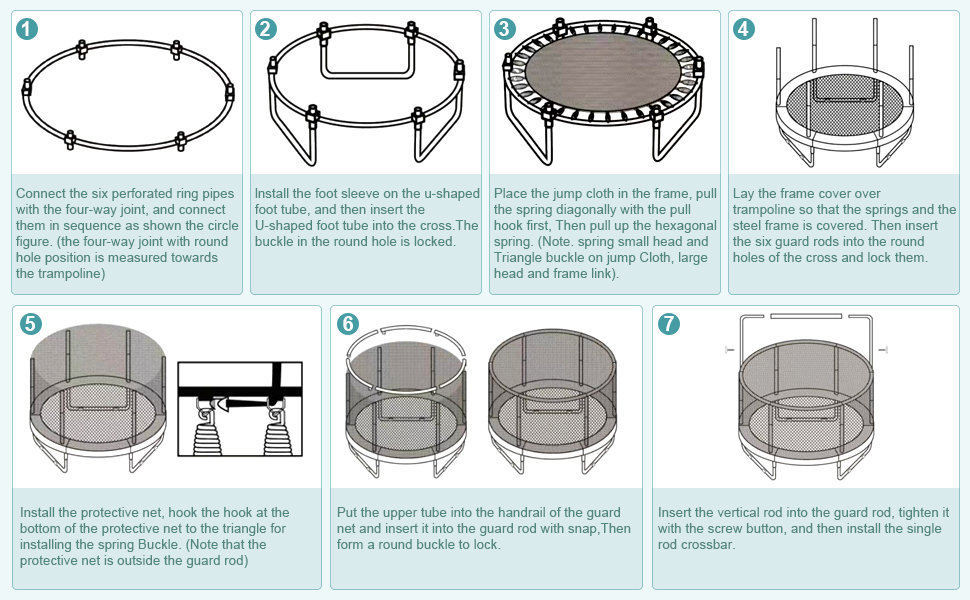 1

Connect the six perforated ring pipes with the four-way joint, and connect them in sequence as shown the circle figure. (the four-way joint with round hole position is measured towards the trampoline)

2

Install the foot sleeve on the u-shaped foot tube, and then insert the U-shaped foot tube into the cross.The buckle in the round hole is locked.

3

Place the jump cloth in the frame, pull the spring diagonally with the pull hook first, Then pull up the hexagonal spring. (Note. spring small head and Triangle buckle on jump Cloth, large head and frame link).

4

Lay the frame cover over trampoline so that the springs and the steel frame is covered. Then insert the six guard rods into the round holes of the cross and lock them.

5

Install the protective net, hook the hook at the bottom of the protective net to the triangle for installing the spring Buckle. (Note that the protective net is outside the guard rod)

6

Put the upper tube into the handrail of the guard net and insert it into the guard rod with snap,Then form a round buckle to lock.

7

Insert the vertical rod into the guard rod, tighten it with the screw button, and then install the single rod crossbar.