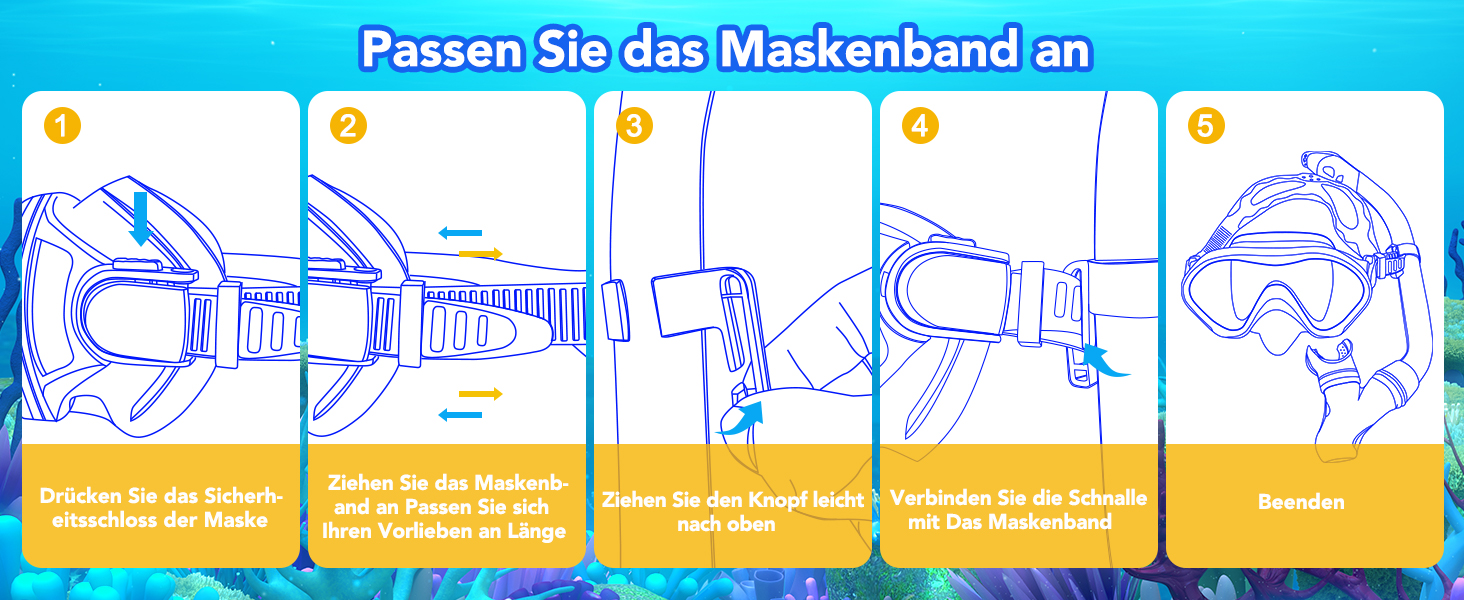 Passen Sie das Maskenband an

1

Drücken Sie das Sicherheitsschloss der Maske

2

Ziehen Sie das Maskenband an Passen Sie sich Ihren Vorlieben an Länge

3

Ziehen Sie den Knopf leicht nach oben

4

Verbinden Sie die Schnalle mit Das Maskenband

5

Beenden