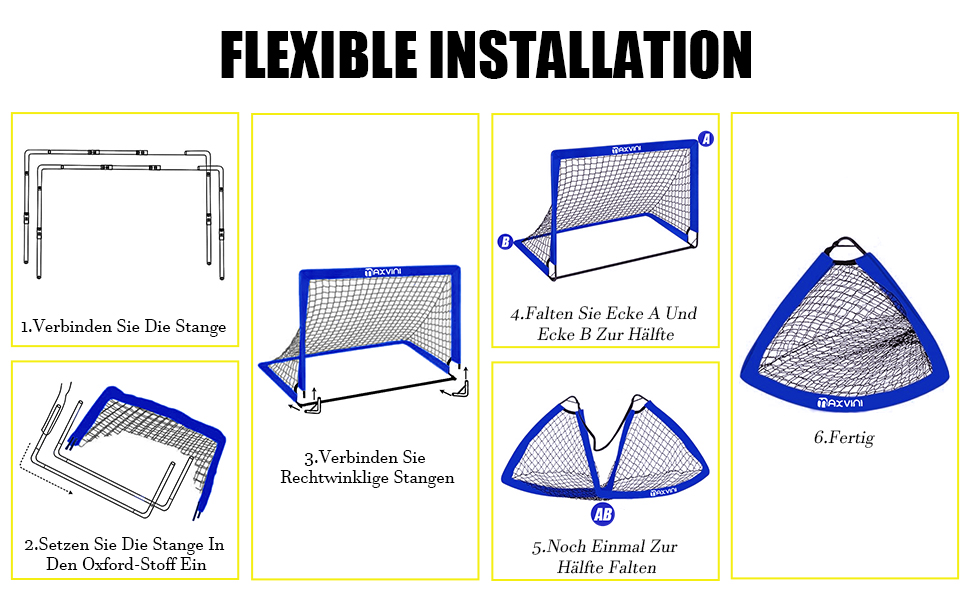 FLEXIBLE INSTALLATION

1.Verbinden Sie Die Stange

2.Setzen Sie Die Stange In Den Oxford-Stoff Ein

MAXVINI

3.Verbinden Sie Rechtwinklige Stangen

MAXVINI

A

B

4.Falten Sie Ecke A Und Ecke B Zur Hälfte

MAXVINI

AB

5.Noch Einmal Zur Hälfte Falten

MAXVINI

6.Fertig