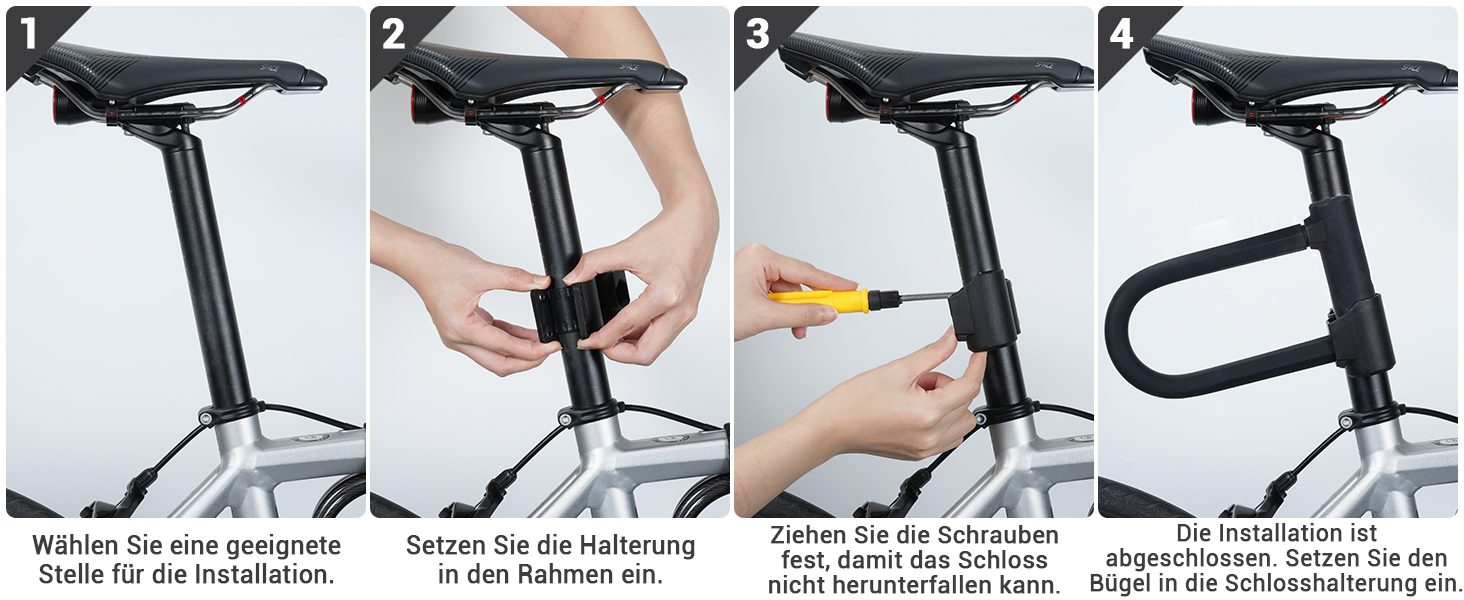 1

Wählen Sie eine geeignete Stelle für die Installation.

2

Setzen Sie die Halterung in den Rahmen ein.

3

Ziehen Sie die Schrauben fest, damit das Schloss nicht herunterfallen kann.

4

Die Installation ist abgeschlossen. Setzen Sie den Bügel in die Schlosshalterung ein.