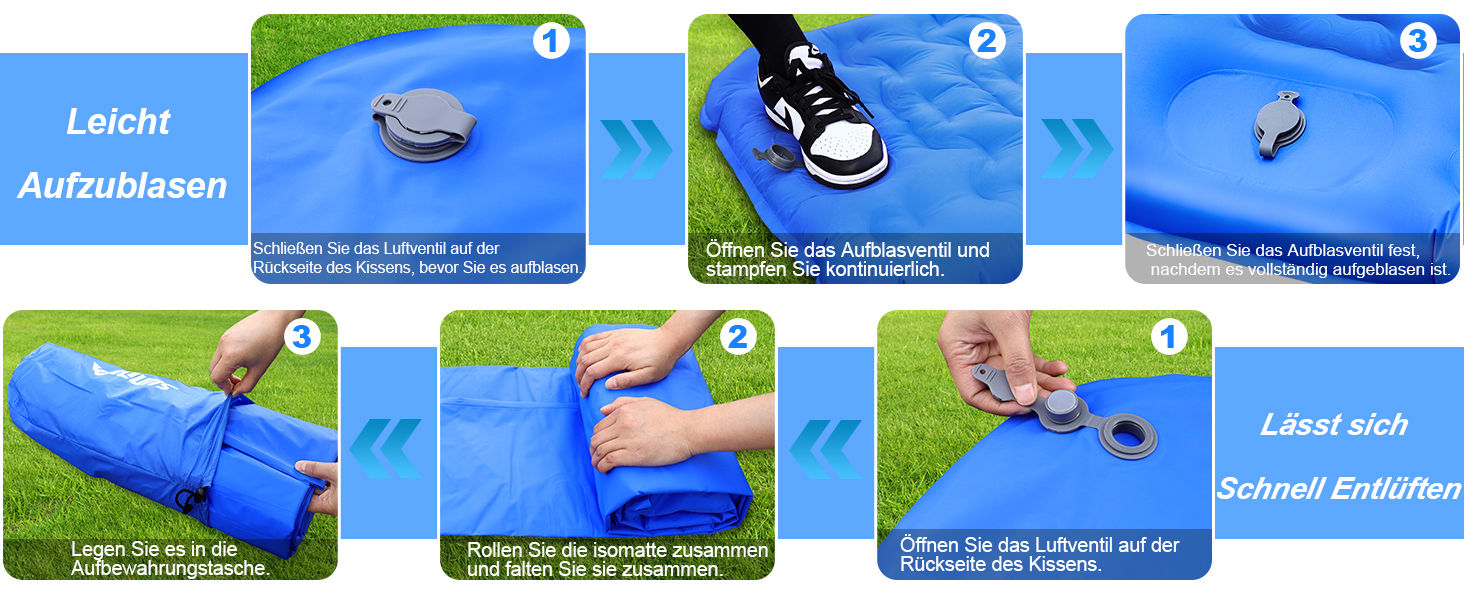 Leicht Aufzublasen

1
Schließen Sie das Luftventil auf der Rückseite des Kissens, bevor Sie es aufblasen.

2
Öffnen Sie das Aufblasventil und stampfen Sie kontinuierlich.

3
Schließen Sie das Aufblasventil fest, nachdem es vollständig aufgeblasen ist.

3
Legen Sie es in die Aufbewahrungstasche.

2
Rollen Sie die isomatte zusammen und falten Sie sie zusammen.

1
Öffnen Sie das Luftventil auf der Rückseite des Kissens.

Lässt sich Schnell Entlüften