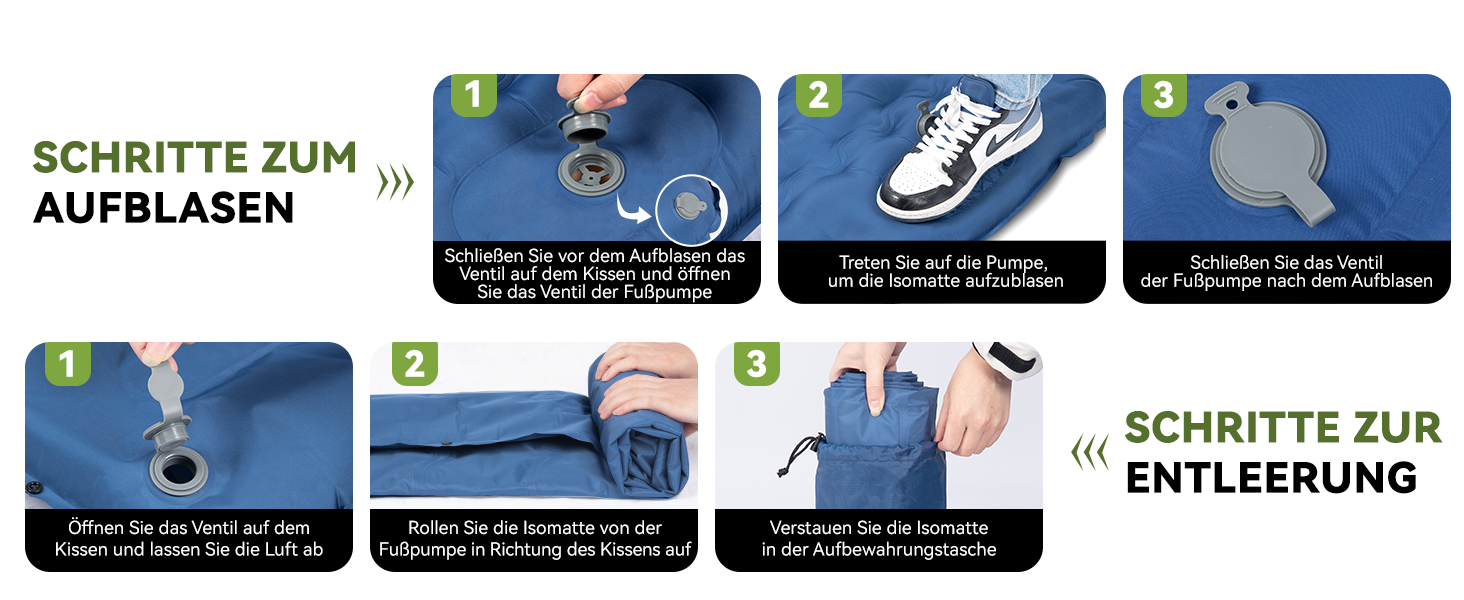 SCHRITTE ZUM AUFBLASEN

1
Schließen Sie vor dem Aufblasen das Ventil auf dem Kissen und öffnen Sie das Ventil der Fußpumpe

2
Treten Sie auf die Pumpe, um die Isomatte aufzublasen

3
Schließen Sie das Ventil der Fußpumpe nach dem Aufblasen

1
Öffnen Sie das Ventil auf dem Kissen und lassen Sie die Luft ab

2
Rollen Sie die Isomatte von der Fußpumpe in Richtung des Kissens auf

3
Verstauen Sie die Isomatte in der Aufbewahrungstasche

SCHRITTE ZUR ENTLEERUNG