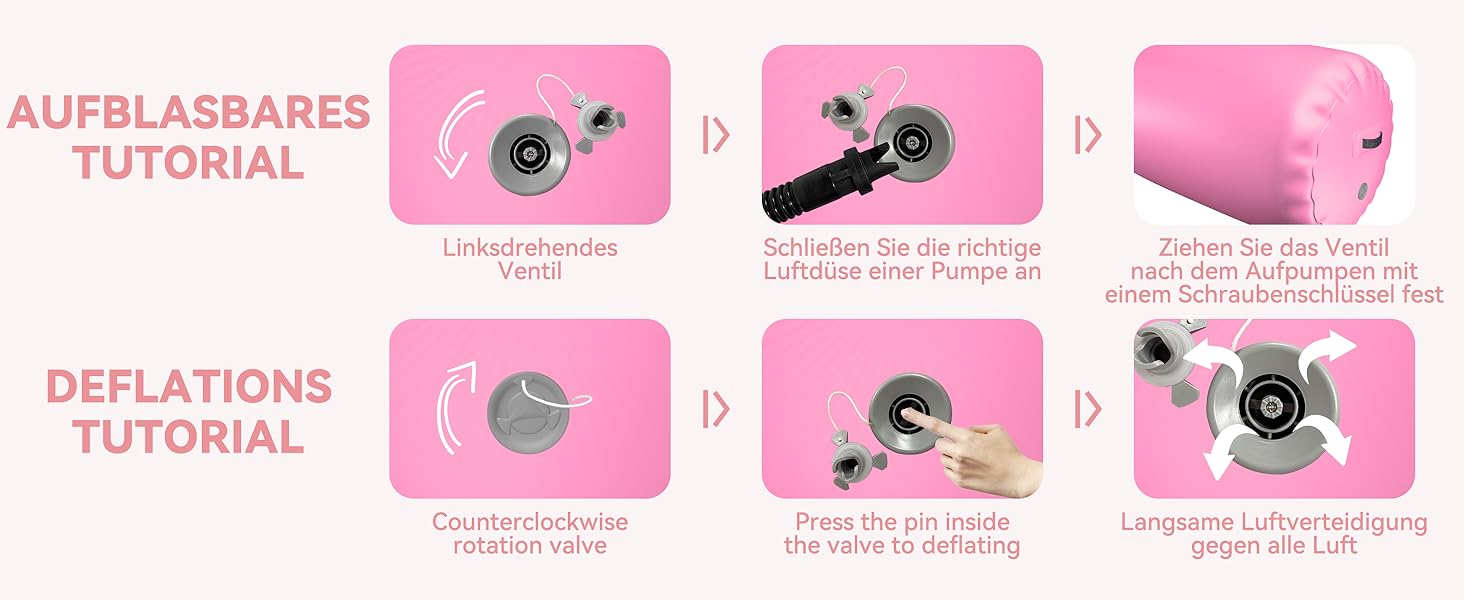 AUFBLASBARES TUTORIAL

Linksdrehendes Ventil

Schließen Sie die richtige Luftdüse einer Pumpe an

Ziehen Sie das Ventil nach dem Aufpumpen mit einem Schraubenschlüssel fest

DEFLATIONS TUTORIAL

Counterclockwise rotation valve

Press the pin inside the valve to deflating

Langsame Luftverteidigung gegen alle Luft