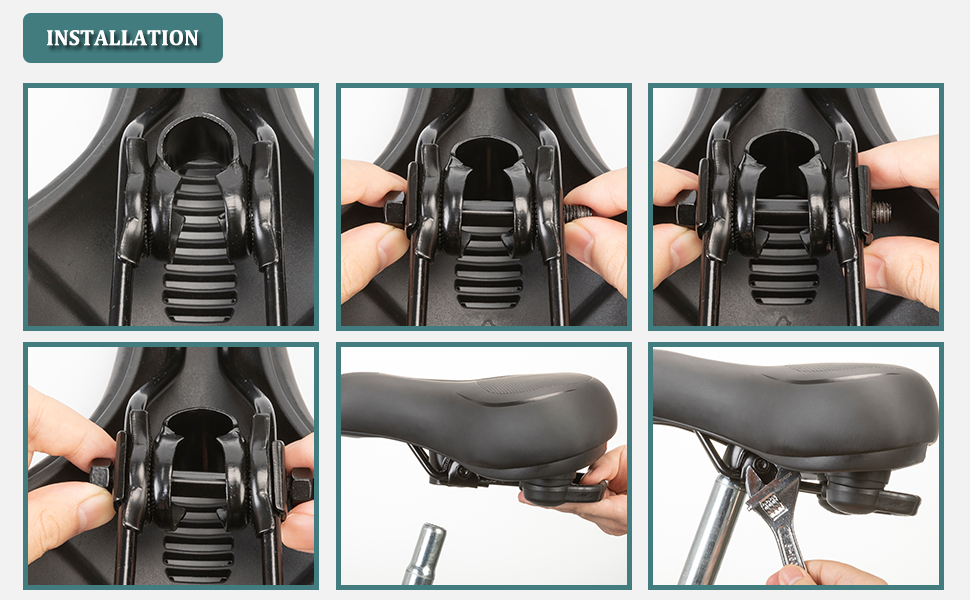 INSTALLATION