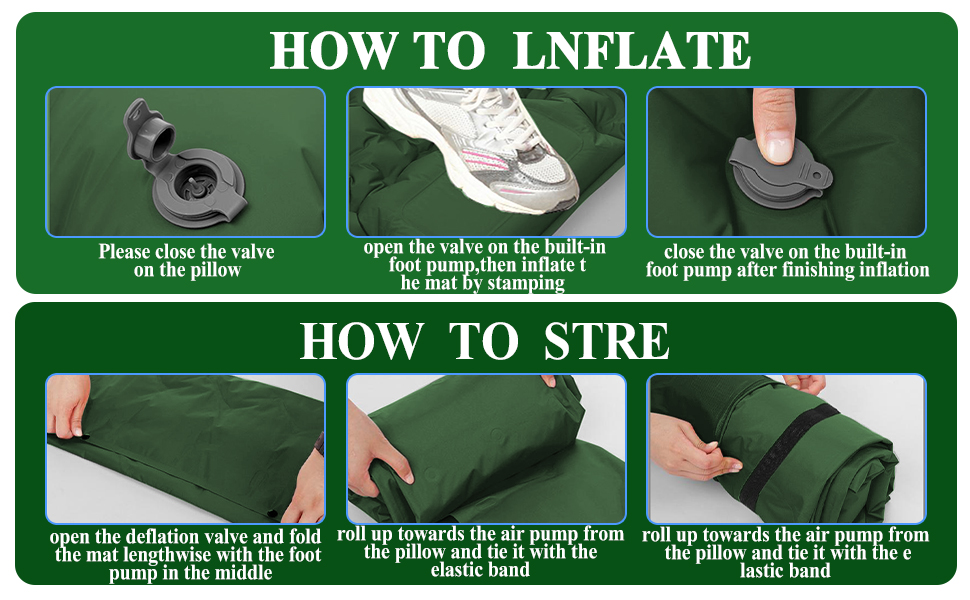 HOW TO LNFLATE

Please close the valve on the pillow

open the valve on the built-in foot pump,then inflate t he mat by stamping

close the valve on the built-in foot pump after finishing inflation

HOW TO STRE

open the deflation valve and fold the mat lengthwise with the foot pump in the middle

roll up towards the air pump from the pillow and tie it with the elastic band

roll up towards the air pump from the pillow and tie it with the e lastic band