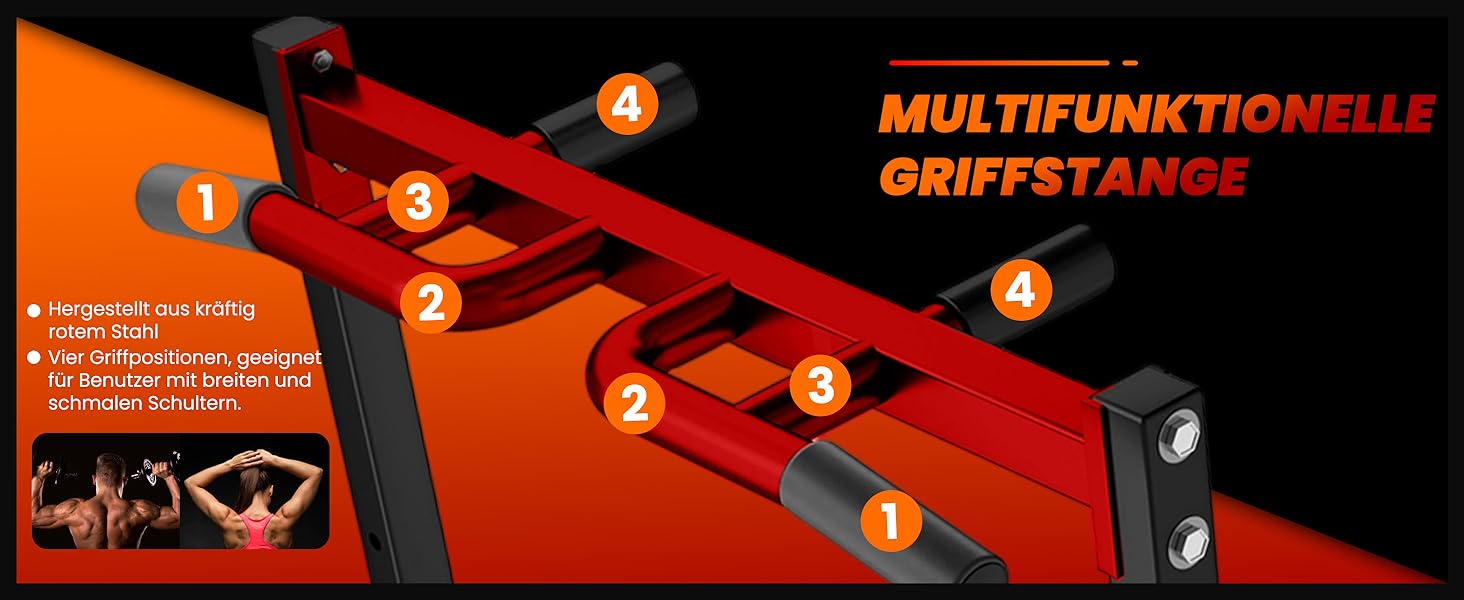 MULTIFUNKTIONELLE GRIFFSTANGE

4

1

3

2

4

2

3

1

● Hergestellt aus kräftig rotem Stahl

● Vier Griffpositionen, geeignet für Benutzer mit breiten und schmalen Schultern.