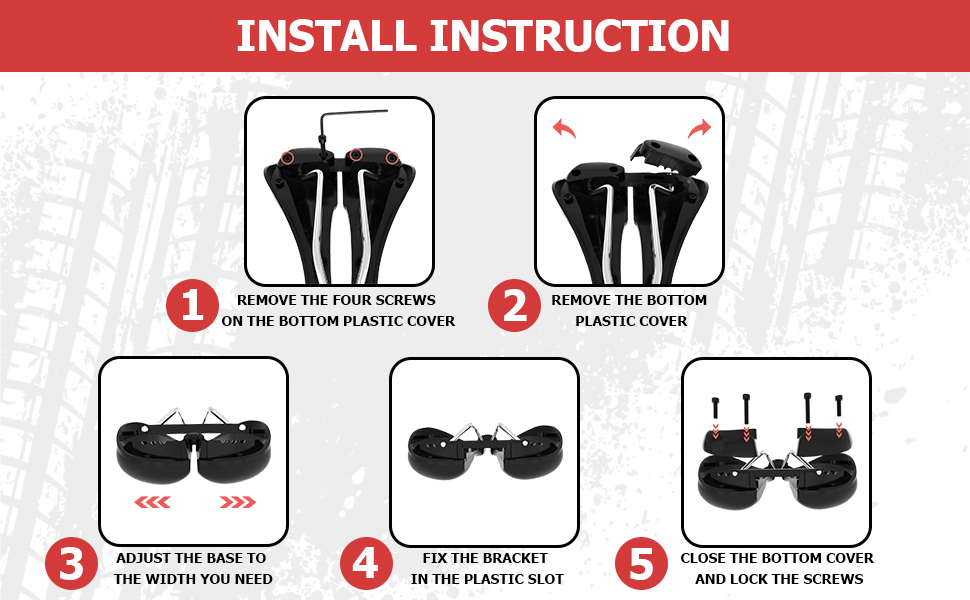 INSTALL INSTRUCTION

1 REMOVE THE FOUR SCREWS ON THE BOTTOM PLASTIC COVER

2 REMOVE THE BOTTOM PLASTIC COVER

3 ADJUST THE BASE TO THE WIDTH YOU NEED

4 FIX THE BRACKET IN THE PLASTIC SLOT

5 CLOSE THE BOTTOM COVER AND LOCK THE SCREWS