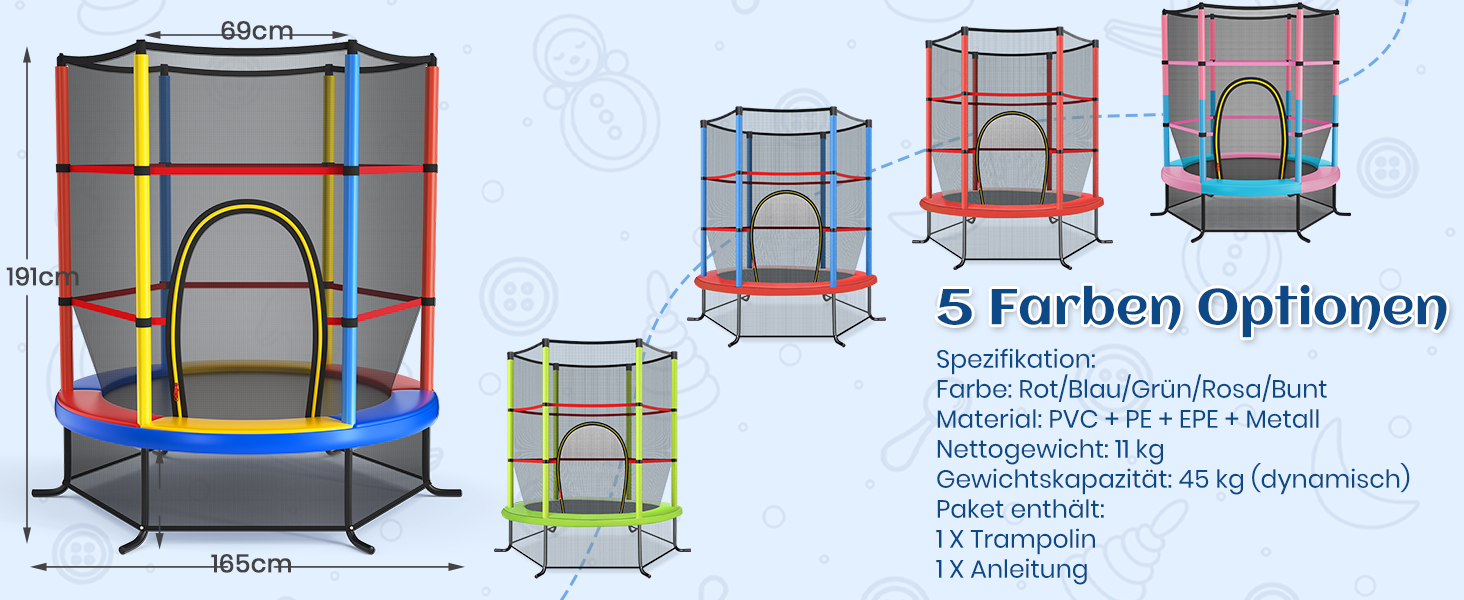 69cm

191cm

165cm

5 Farben Optionen

Spezifikation:
Farbe: Rot/Blau/Grün/Rosa/Bunt
Material: PVC + PE + EPE + Metall
Nettogewicht: 11 kg
Gewichtskapazität: 45 kg (dynamisch)
Paket enthält:
1 X Trampolin
1 X Anleitung