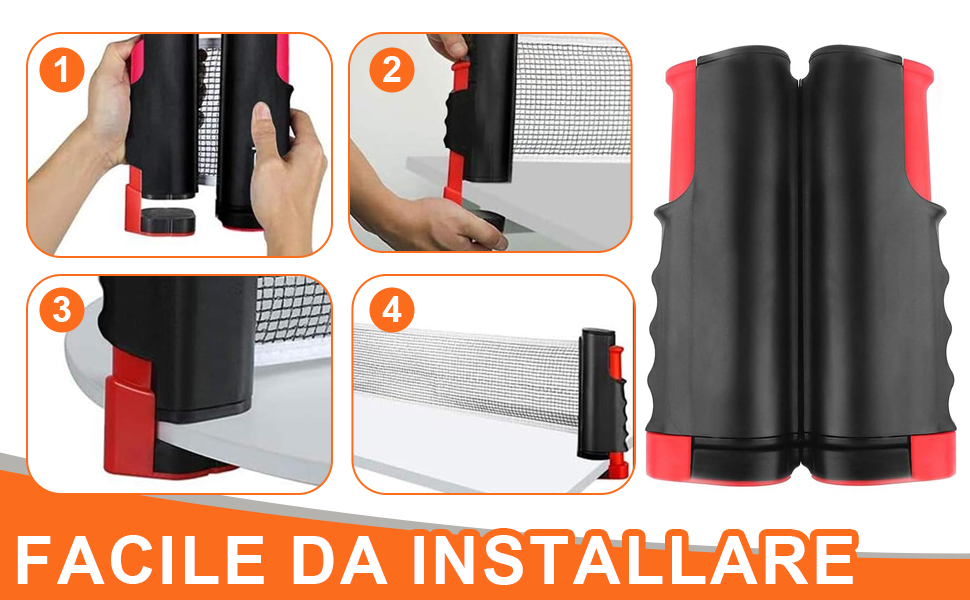 1

2

3

4

FACILE DA INSTALLARE