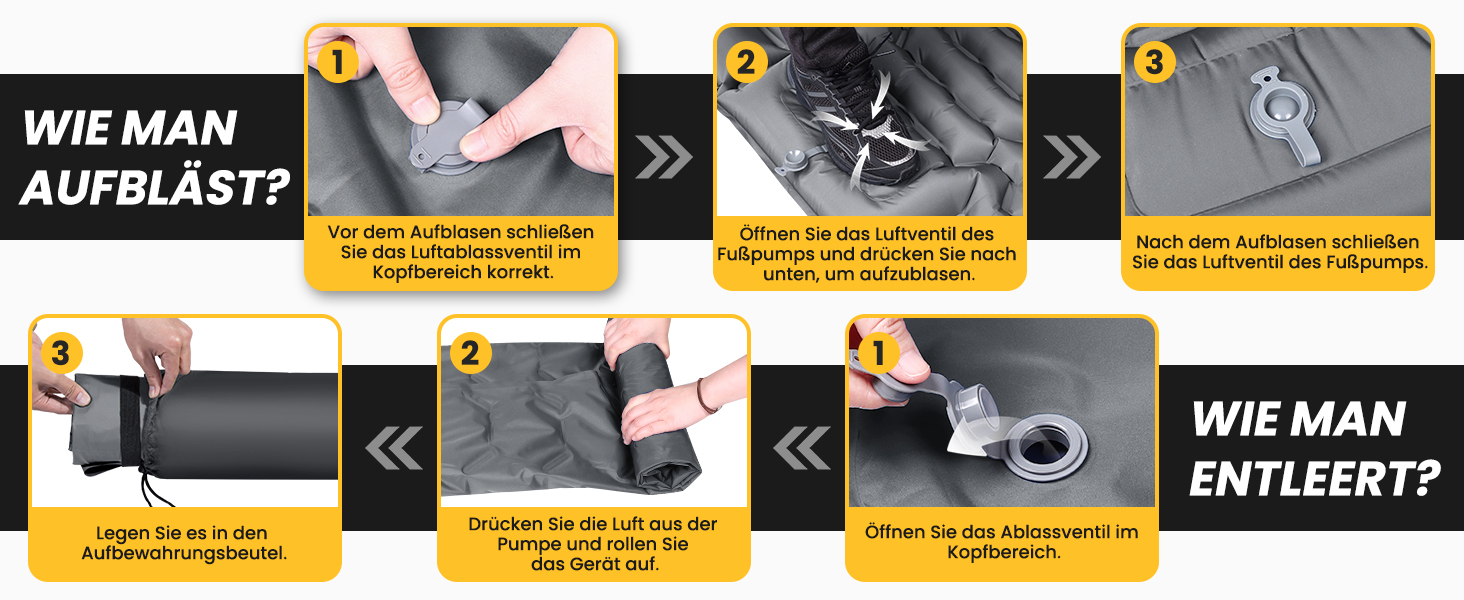 WIE MAN AUFBLÄST?

1

Vor dem Aufblasen schließen Sie das Luftablassventil im Kopfbereich korrekt.

2

Öffnen Sie das Luftventil des Fußpumps und drücken Sie nach unten, um aufzublasen.

3

Nach dem Aufblasen schließen Sie das Luftventil des Fußpumps.

WIE MAN ENTLEERT?

1

Öffnen Sie das Ablassventil im Kopfbereich.

2

Drücken Sie die Luft aus der Pumpe und rollen Sie das Gerät auf.

3

Legen Sie es in den Aufbewahrungsbeutel.