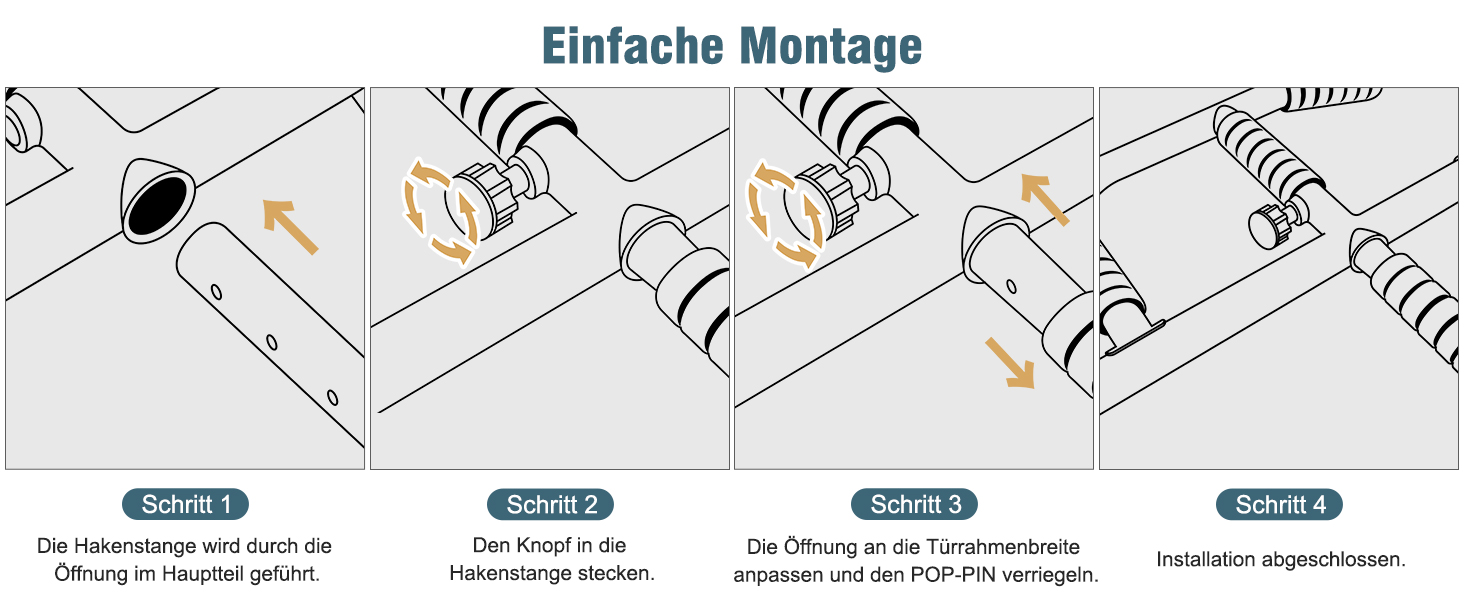 Einfache Montage

Schritt 1

Die Hakenstange wird durch die Öffnung im Hauptteil geführt.

Schritt 2

Den Knopf in die Hakenstange stecken.

Schritt 3

Die Öffnung an die Türrahmenbreite anpassen und den POP-PIN verriegeln.

Schritt 4

Installation abgeschlossen.