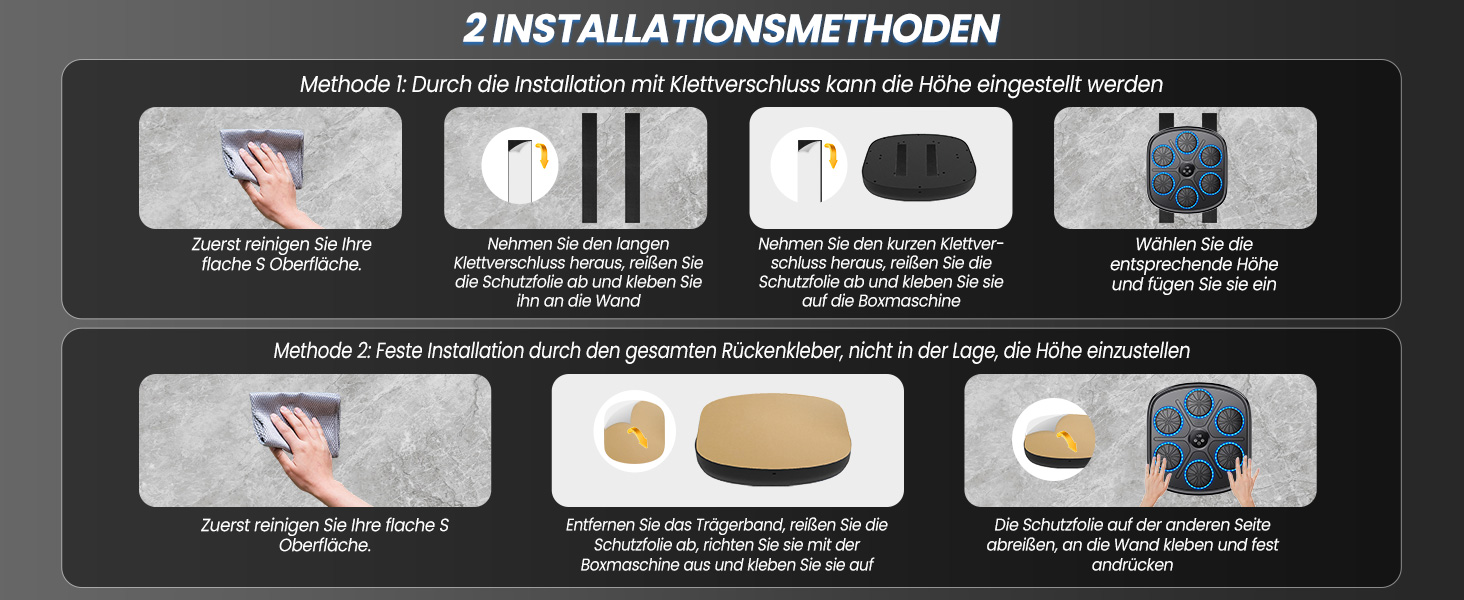 2 INSTALLATIONSMETHODEN

Methode 1: Durch die Installation mit Klettverschluss kann die Höhe eingestellt werden

Zuerst reinigen Sie Ihre flache S Oberfläche.

Nehmen Sie den langen Klettverschluss heraus, reißen Sie die Schutzfolie ab und kleben Sie ihn an die Wand

Nehmen Sie den kurzen Klettverschluss heraus, reißen Sie die Schutzfolie ab und kleben Sie sie auf die Boxmaschine

Wählen Sie die entsprechende Höhe und fügen Sie sie ein

Methode 2: Feste Installation durch den gesamten Rückenkleber, nicht in der Lage, die Höhe einzustellen

Zuerst reinigen Sie Ihre flache S Oberfläche.

Entfernen Sie das Trägerband, reißen Sie die Schutzfolie ab, richten Sie sie mit der Boxmaschine aus und kleben Sie sie auf

Die Schutzfolie auf der anderen Seite abreißen, an die Wand kleben und fest andrücken