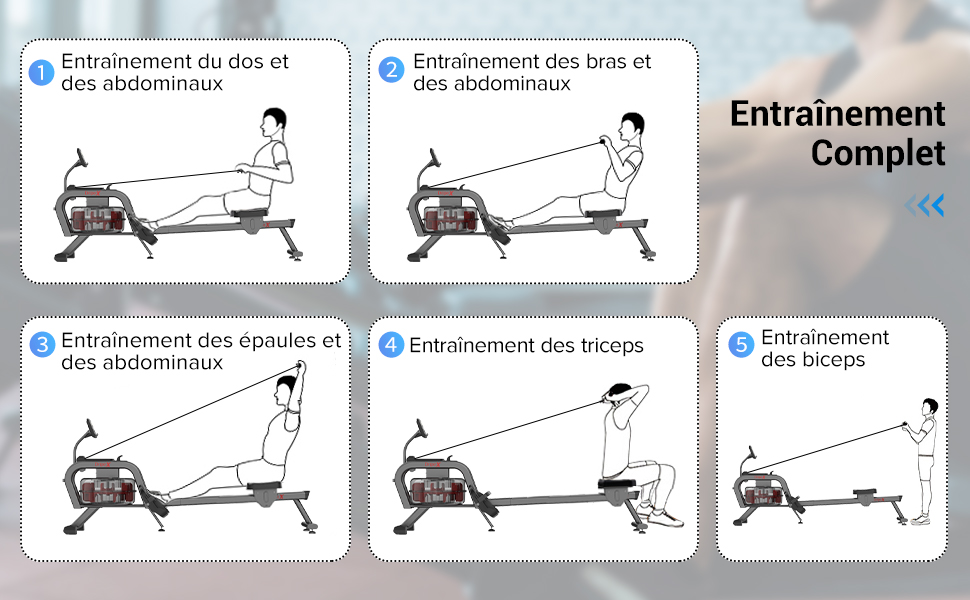 1 Entraînement du dos et des abdominaux

2 Entraînement des bras et des abdominaux

Entraînement Complet

3 Entraînement des épaules et des abdominaux

4 Entraînement des triceps

5 Entraînement des biceps