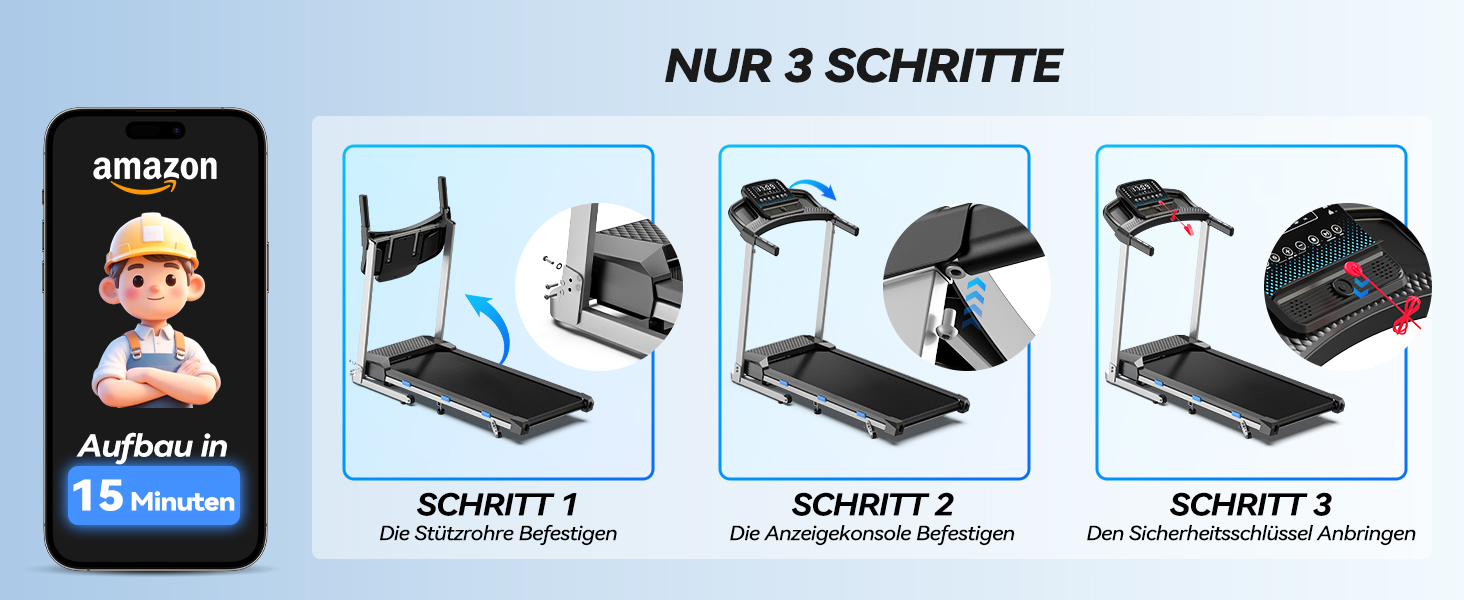 NUR 3 SCHRITTE

amazon

Aufbau in
15 Minuten

SCHRITT 1
Die Stützrohre Befestigen

SCHRITT 2
Die Anzeigekonsole Befestigen

SCHRITT 3
Den Sicherheitsschlüssel Anbringen