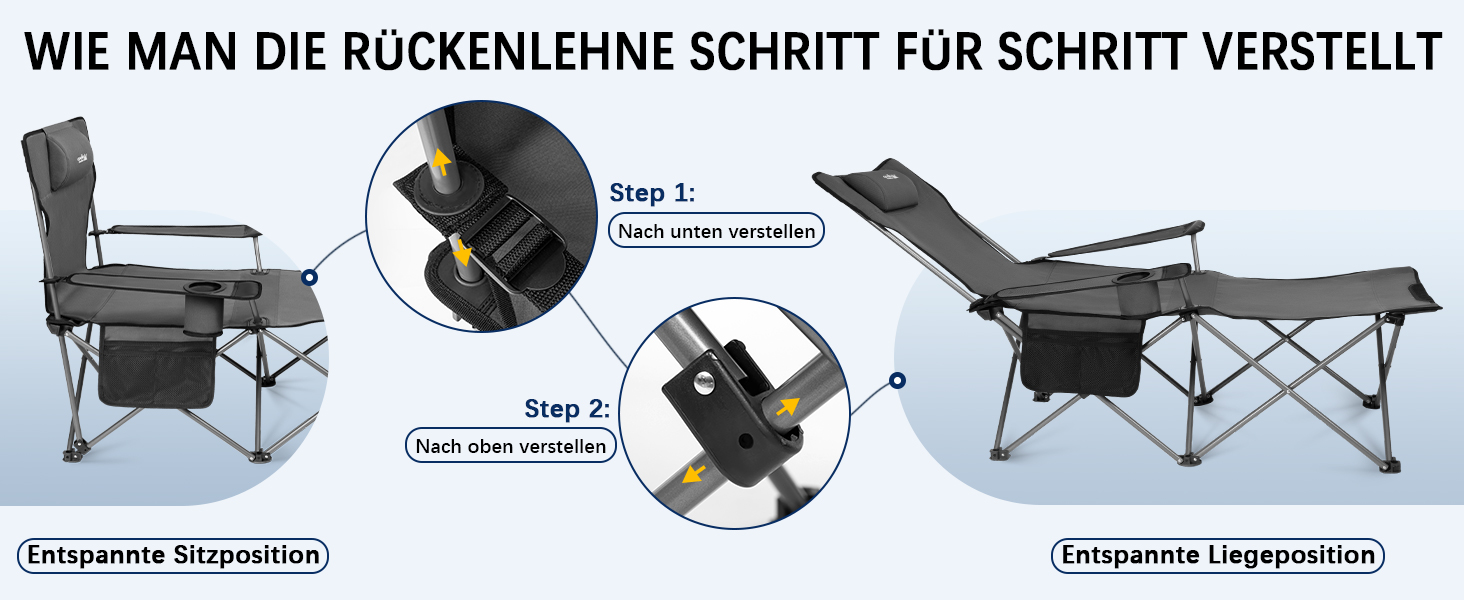 WIE MAN DIE RÜCKENLEHNE SCHRITT FÜR SCHRITT VERSTELLT

Step 1:
Nach unten verstellen

Step 2:
Nach oben verstellen

Entspannte Sitzposition

Entspannte Liegeposition