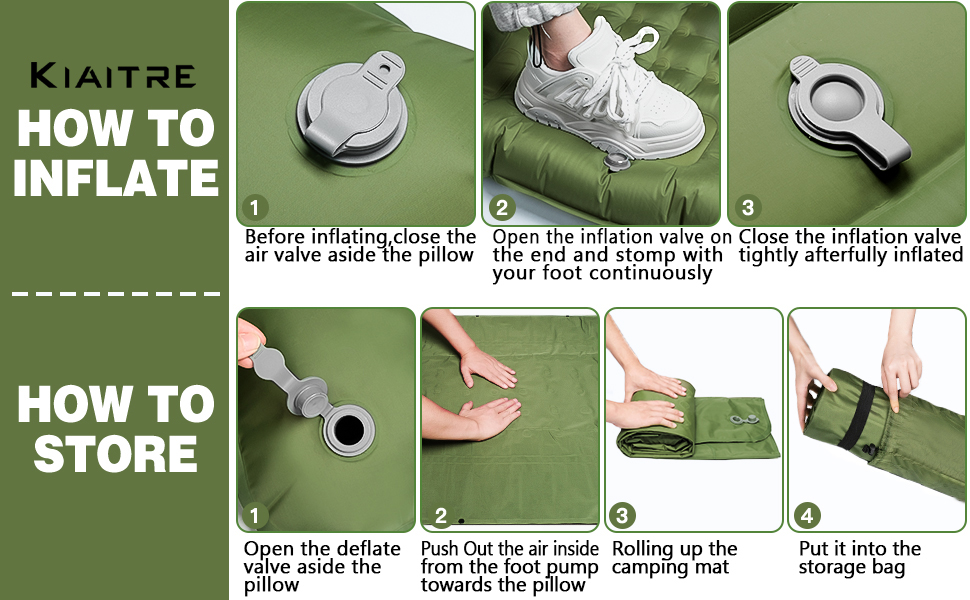 KIAITRE
HOW TO INFLATE

1
Before inflating,close the air valve aside the pillow

2
Open the inflation valve on the end and stomp with your foot continuously

3
Close the inflation valve tightly afterfully inflated

HOW TO STORE

1
Open the deflate valve aside the pillow

2
Push Out the air inside from the foot pump towards the pillow

3
Rolling up the camping mat

4
Put it into the storage bag