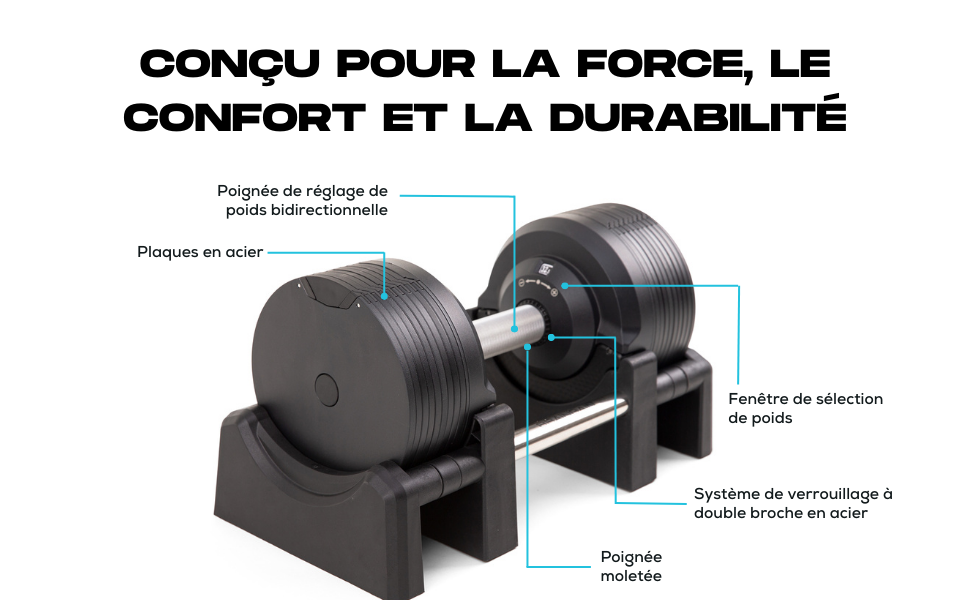 CONÇU POUR LA FORCE, LE CONFORT ET LA DURABILITÉ

Poignée de réglage de poids bidirectionnelle

Plaques en acier

Fenêtre de sélection de poids

Système de verrouillage à double broche en acier

Poignée moletée