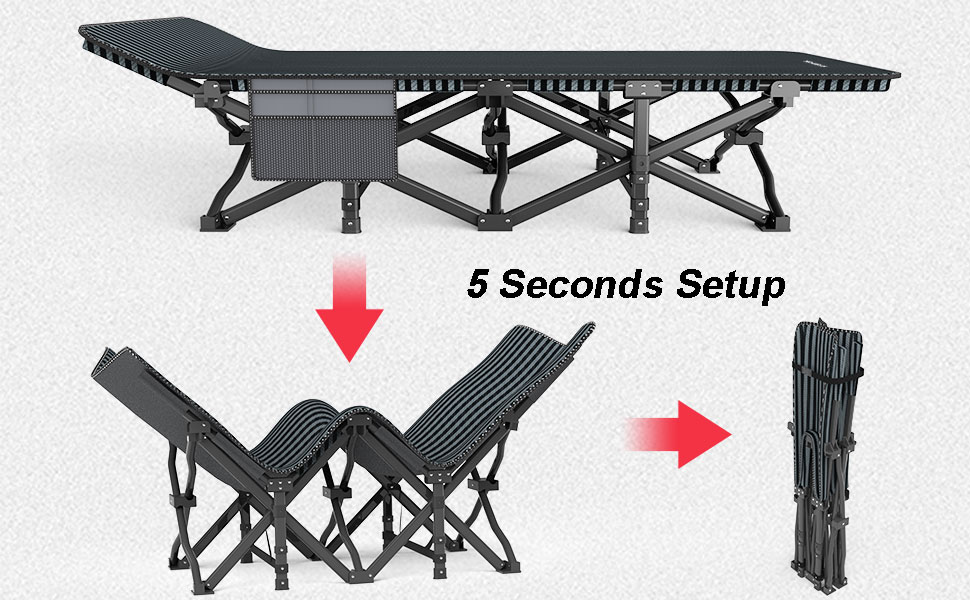 5 Seconds Setup