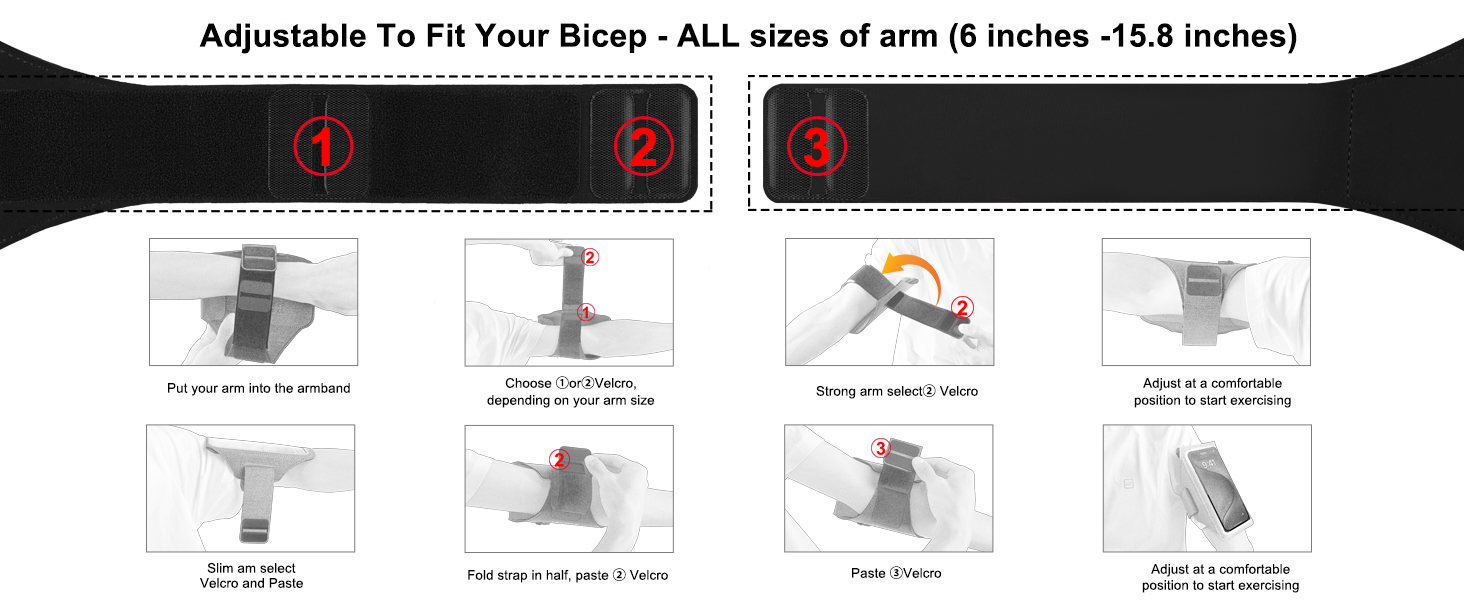 Adjustable To Fit Your Bicep - ALL sizes of arm (6 inches -15.8 inches)

①

②

③

Put your arm into the armband

②

①

Choose ①or②Velcro, depending on your arm size

②

Strong arm select② Velcro

Adjust at a comfortable position to start exercising

Slim am select Velcro and Paste

②

Fold strap in half, paste ② Velcro

③

Paste ③Velcro

Adjust at a comfortable position to start exercising