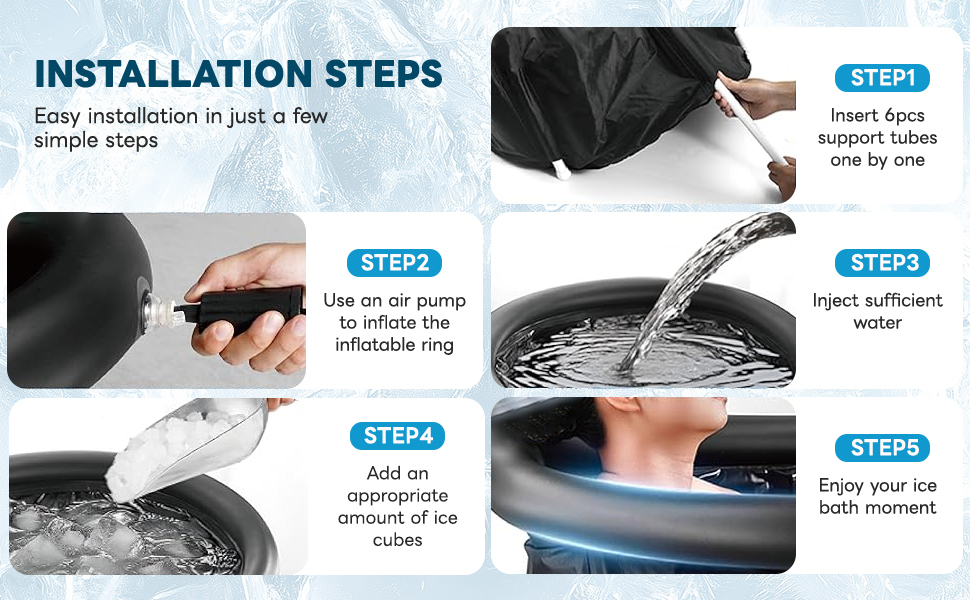 INSTALLATION STEPS

Easy installation in just a few simple steps

STEP1

Insert 6pcs support tubes one by one

STEP2

Use an air pump to inflate the inflatable ring

STEP3

Inject sufficient water

STEP4

Add an appropriate amount of ice cubes

STEP5

Enjoy your ice bath moment