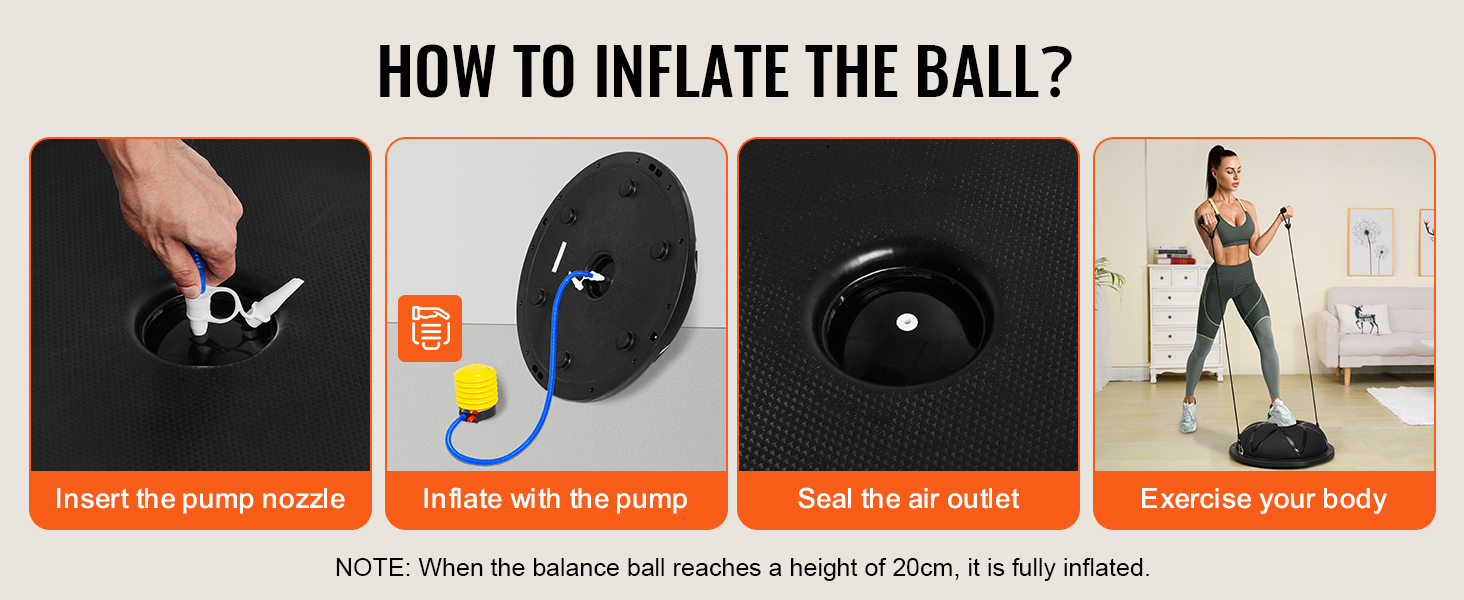 HOW TO INFLATE THE BALL?

Insert the pump nozzle

Inflate with the pump

Seal the air outlet

Exercise your body

NOTE: When the balance ball reaches a height of 20cm, it is fully inflated.