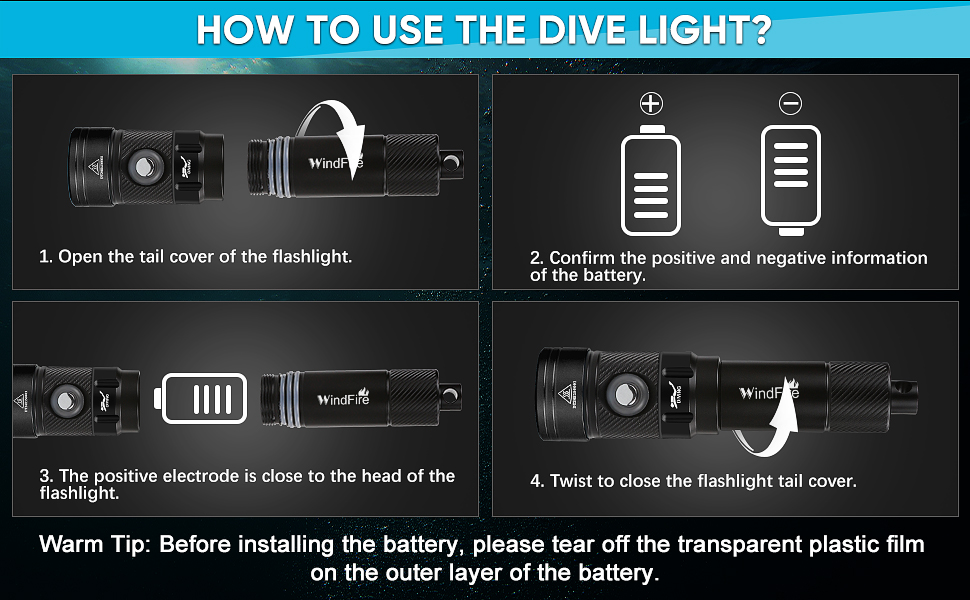 HOW TO USE THE DIVE LIGHT?

WindFire

1. Open the tail cover of the flashlight.

2. Confirm the positive and negative information of the battery.

WindFire

3. The positive electrode is close to the head of the flashlight.

WindFire

4. Twist to close the flashlight tail cover.

Warm Tip: Before installing the battery, please tear off the transparent plastic film on the outer layer of the battery.