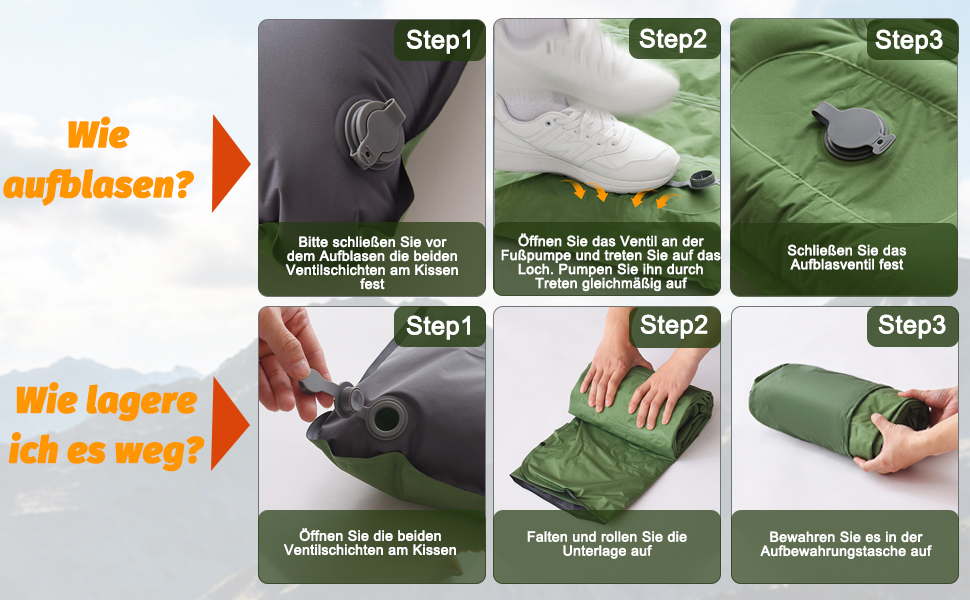 Wie aufblasen?

Step1

Bitte schließen Sie vor dem Aufblasen die beiden Ventilschichten am Kissen fest

Step2

Öffnen Sie das Ventil an der Fußpumpe und treten Sie auf das Loch. Pumpen Sie ihn durch Treten gleichmäßig auf

Step3

Schließen Sie das Aufblasventil fest

Wie lagere ich es weg?

Step1

Öffnen Sie die beiden Ventilschichten am Kissen

Step2

Falten und rollen Sie die Unterlage auf

Step3

Bewahren Sie es in der Aufbewahrungstasche auf