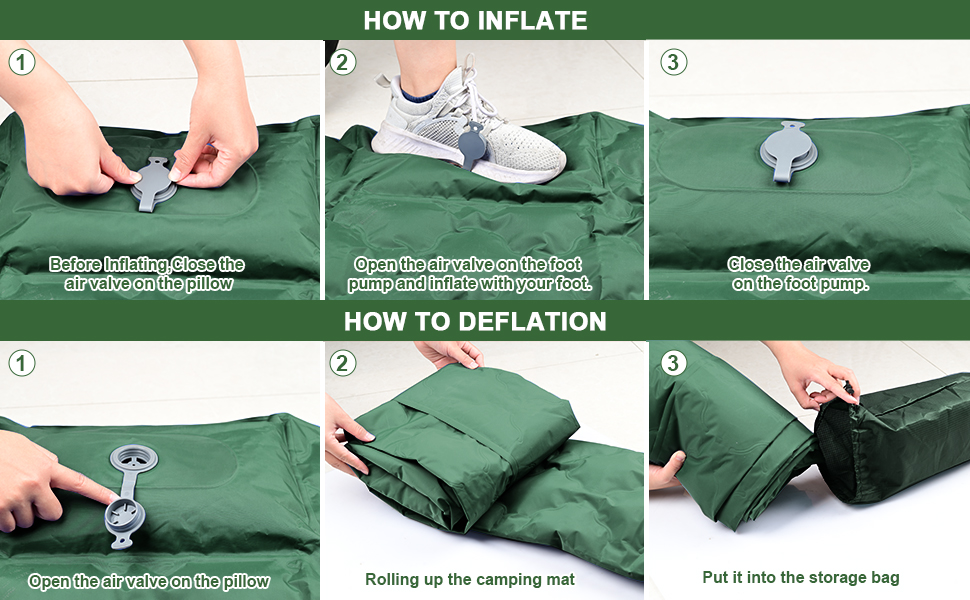 HOW TO INFLATE

1
Before Inflating,Close the air valve on the pillow

2
Open the air valve on the foot pump and inflate with your foot.

3
Close the air valve on the foot pump.

HOW TO DEFLATION

1
Open the air valve on the pillow

2
Rolling up the camping mat

3
Put it into the storage bag