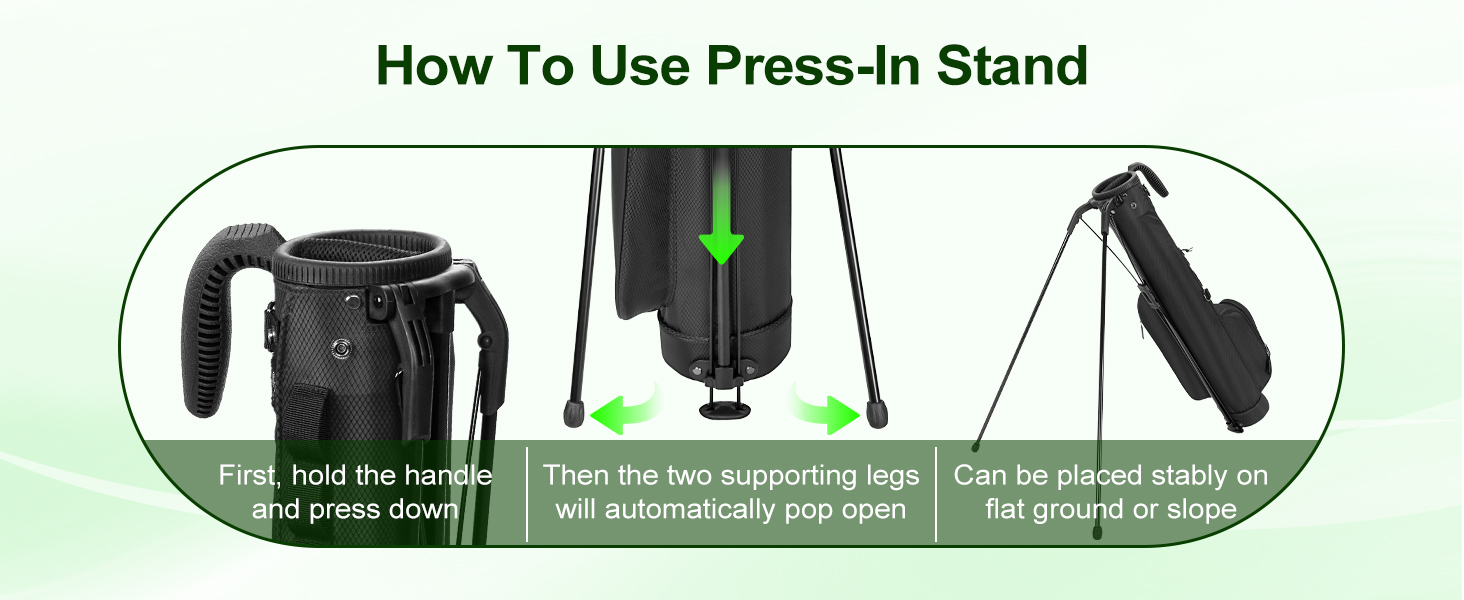 How To Use Press-In Stand

First, hold the handle and press down

Then the two supporting legs will automatically pop open

Can be placed stably on flat ground or slope