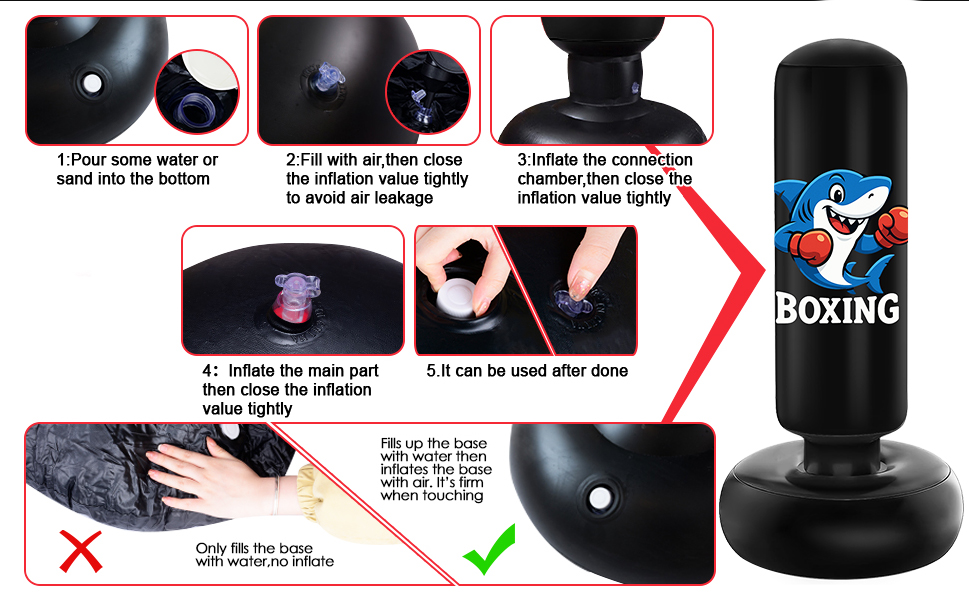 1:Pour some water or sand into the bottom

2:Fill with air,then close the inflation value tightly to avoid air leakage

3:Inflate the connection chamber,then close the inflation value tightly

4: Inflate the main part then close the inflation value tightly

5.It can be used after done

BOXING

Fills up the base with water then inflates the base with air. It's firm when touching

Only fills the base with water,no inflate