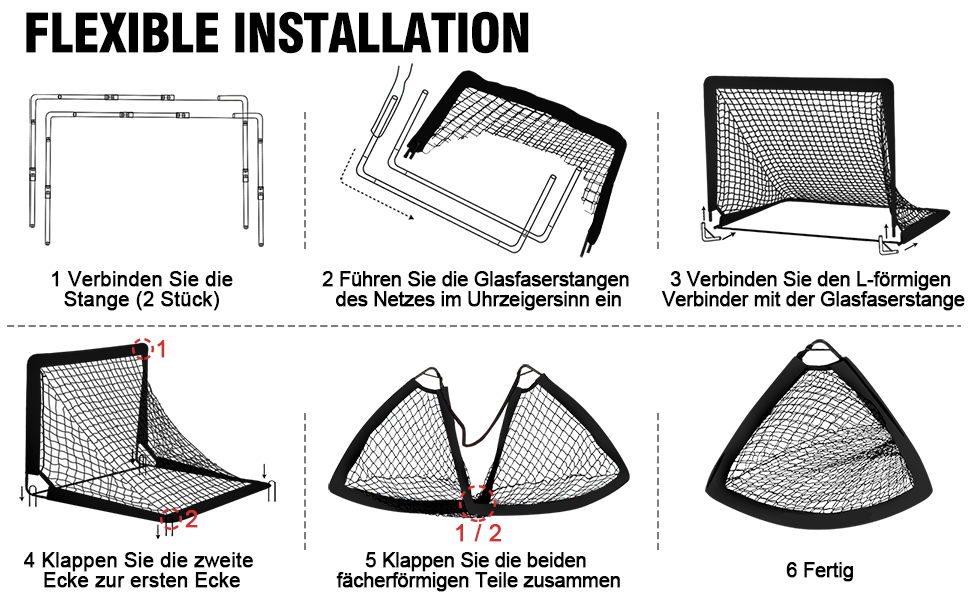 FLEXIBLE INSTALLATION

1 Verbinden Sie die Stange (2 Stück)

2 Führen Sie die Glasfaserstangen des Netzes im Uhrzeigersinn ein

3 Verbinden Sie den L-förmigen Verbinder mit der Glasfaserstange

1

2

4 Klappen Sie die zweite Ecke zur ersten Ecke

1 / 2

5 Klappen Sie die beiden fächerförmigen Teile zusammen

6 Fertig