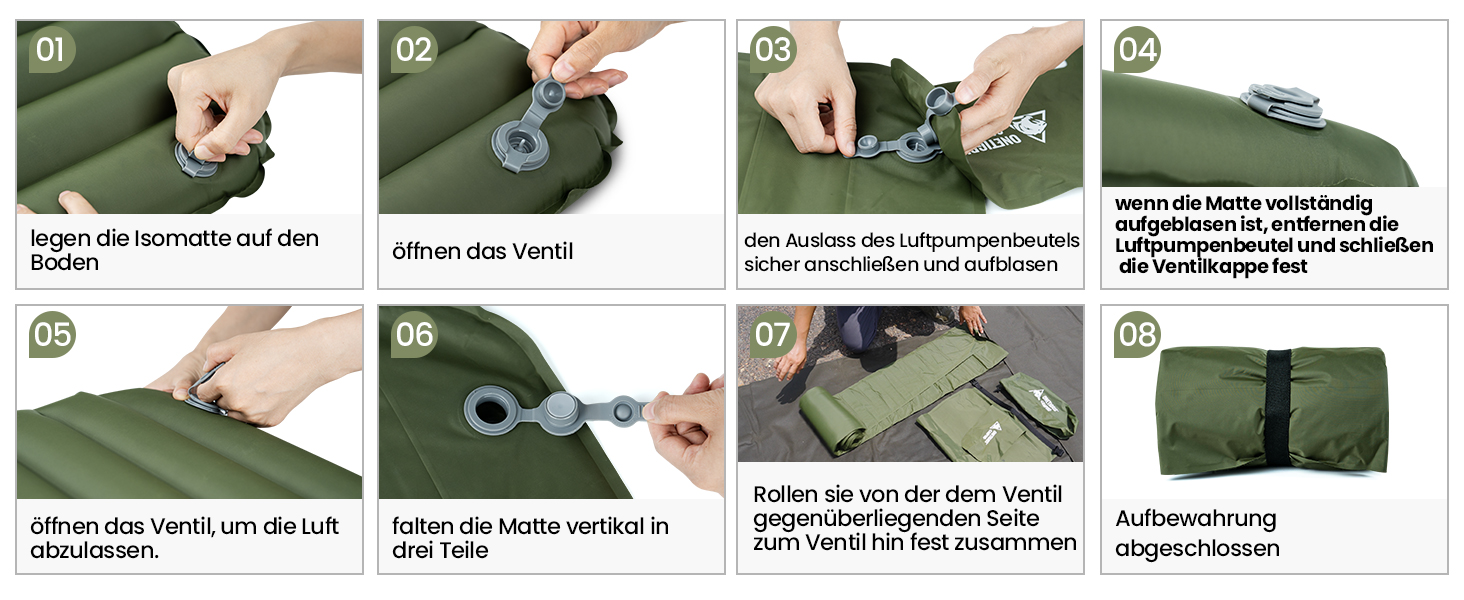 01

legen die Isomatte auf den Boden

02

öffnen das Ventil

03

ONETIGRIS

den Auslass des Luftpumpenbeutels sicher anschließen und aufblasen

04

wenn die Matte vollständig aufgeblasen ist, entfernen die Luftpumpenbeutel und schließen die Ventilkappe fest

05

öffnen das Ventil, um die Luft abzulassen.

06

falten die Matte vertikal in drei Teile

07

Rollen sie von der dem Ventil gegenüberliegenden Seite zum Ventil hin fest zusammen

08

Aufbewahrung abgeschlossen